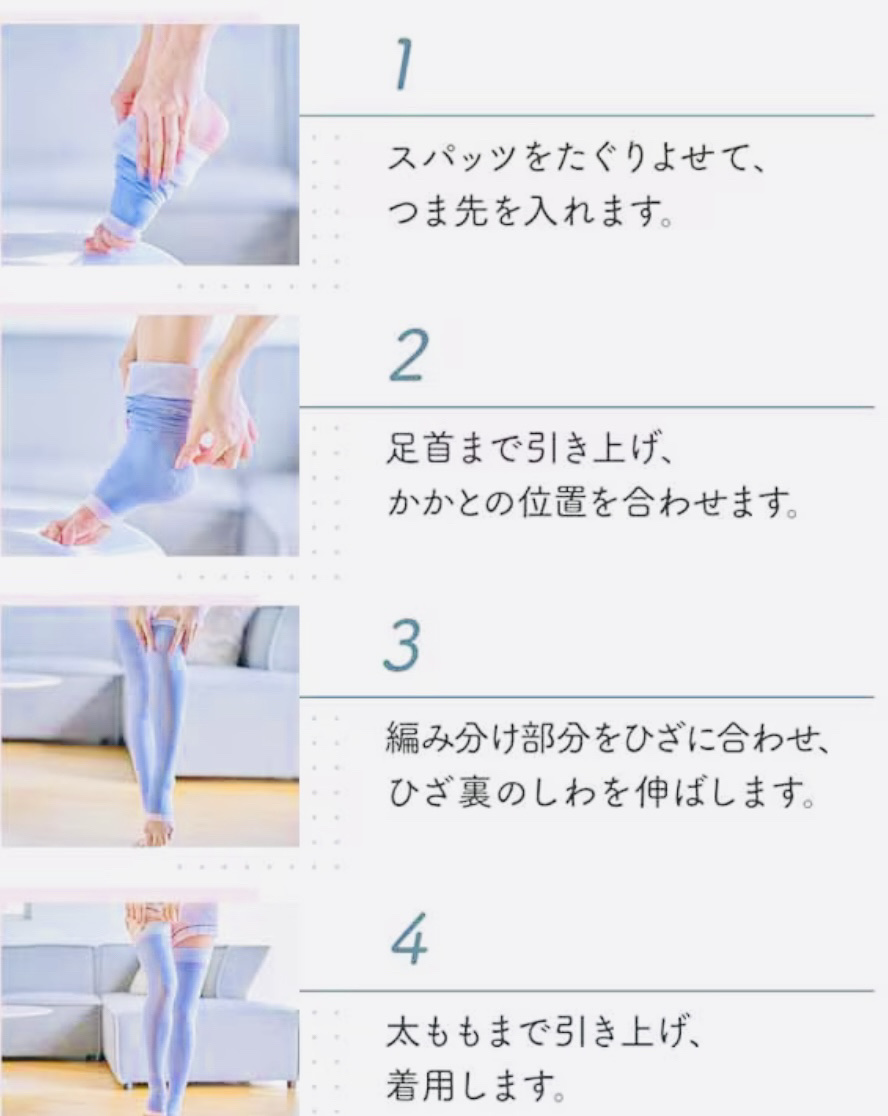 1

スパッツをたぐりよせて、
つま先を入れます。

2

足首まで引き上げ、
かかとの位置を合わせます。

3

編み分け部分をひざに合わせ、
ひざ裏のしわを伸ばします。

4

太ももまで引き上げ、
着用します。