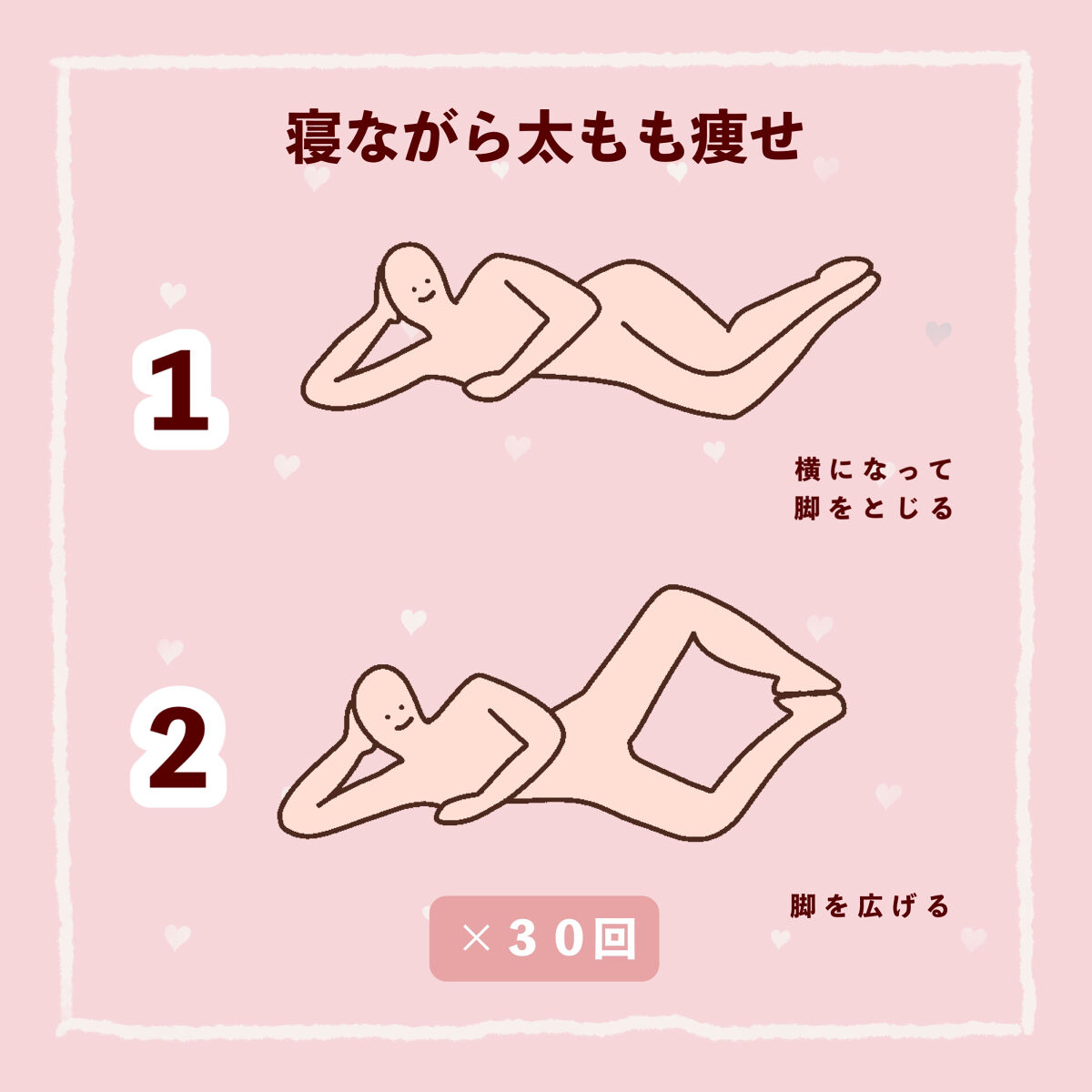 寝ながら太もも痩せ

1

横になって
脚をとじる

2

脚を広げる

×30回