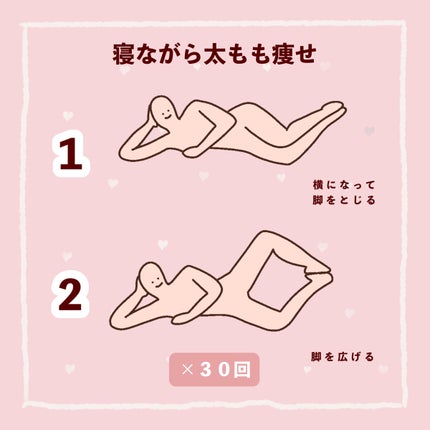 寝ながら太もも痩せ

1

横になって
脚をとじる

2

脚を広げる

×３０回