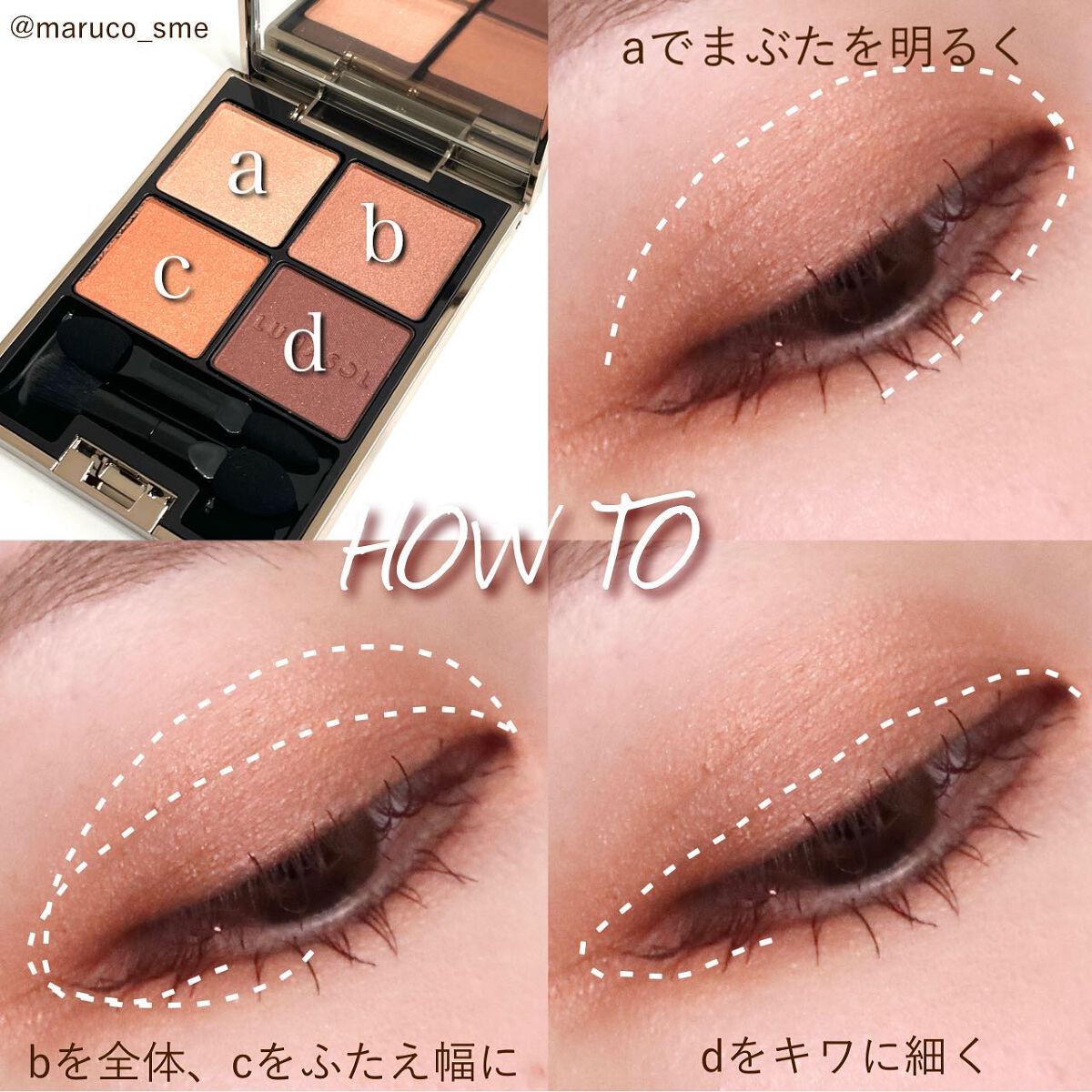 @maruco_sme

a

b

c

d

LUNASOL

aでまぶたを明るく

HOW TO

bを全体、cをふたえ幅に

dをキワに細く