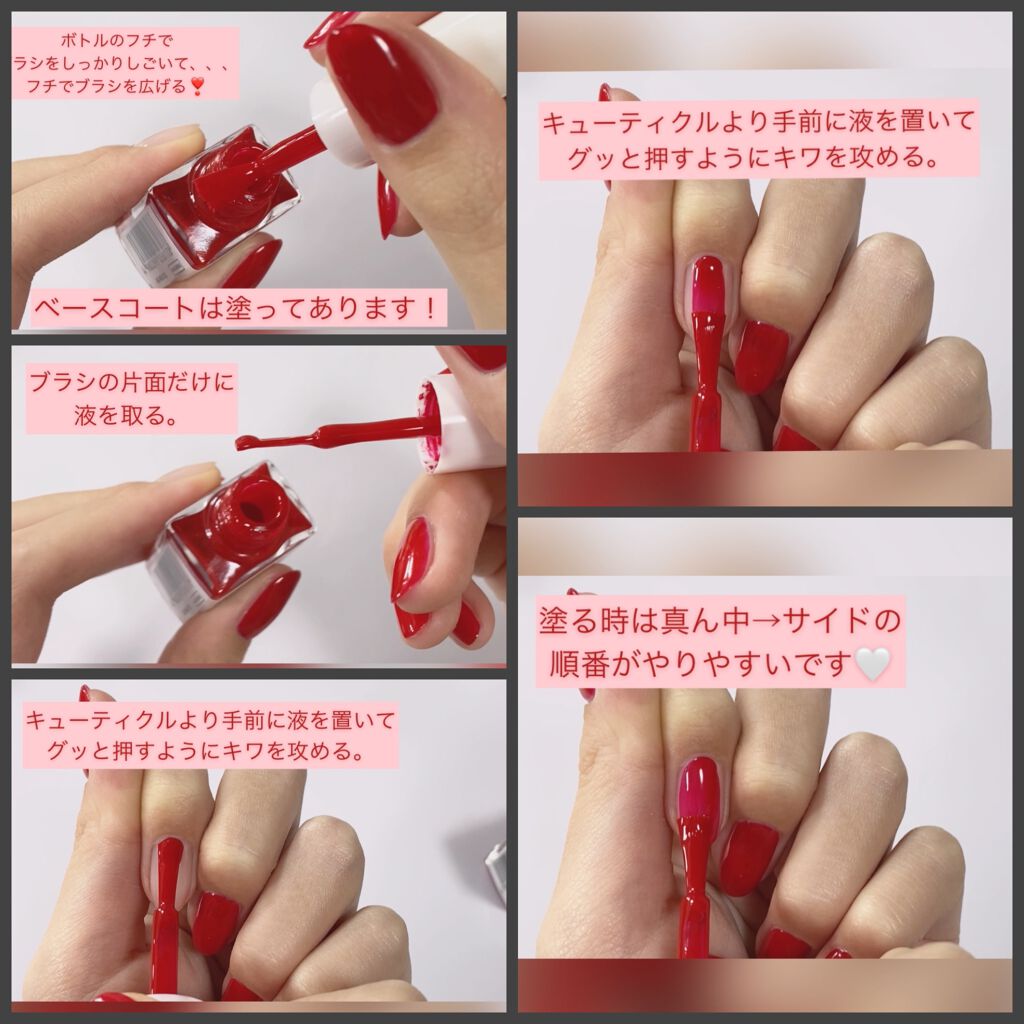 ボトルのフチで
ラシをしっかりしごいて、、、
フチでブラシを広げる❣️

ベースコートは塗ってあります！

ブラシの片面だけに
液を取る。

キューティクルより手前に液を置いて
グッと押すようにキワを攻める。

キューティクルより手前に液を置いて
グッと押すようにキワを攻める。

塗る時は真ん中→サイドの
順番がやりやすいです🤍