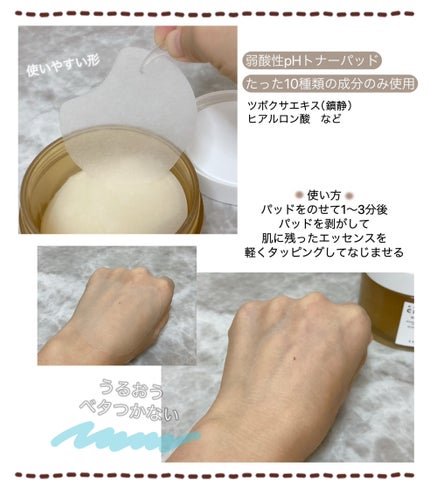 使いやすい形

弱酸性pHトナーパッド

たった10種類の成分のみ使用

ツボクサエキス(鎮静)
ヒアルロン酸　など

使い方
パッドをのせて1〜3分後
パッドを剥がして
肌に残ったエッセンスを
軽くタッピングしてなじませる

うるおう
ベタつかない