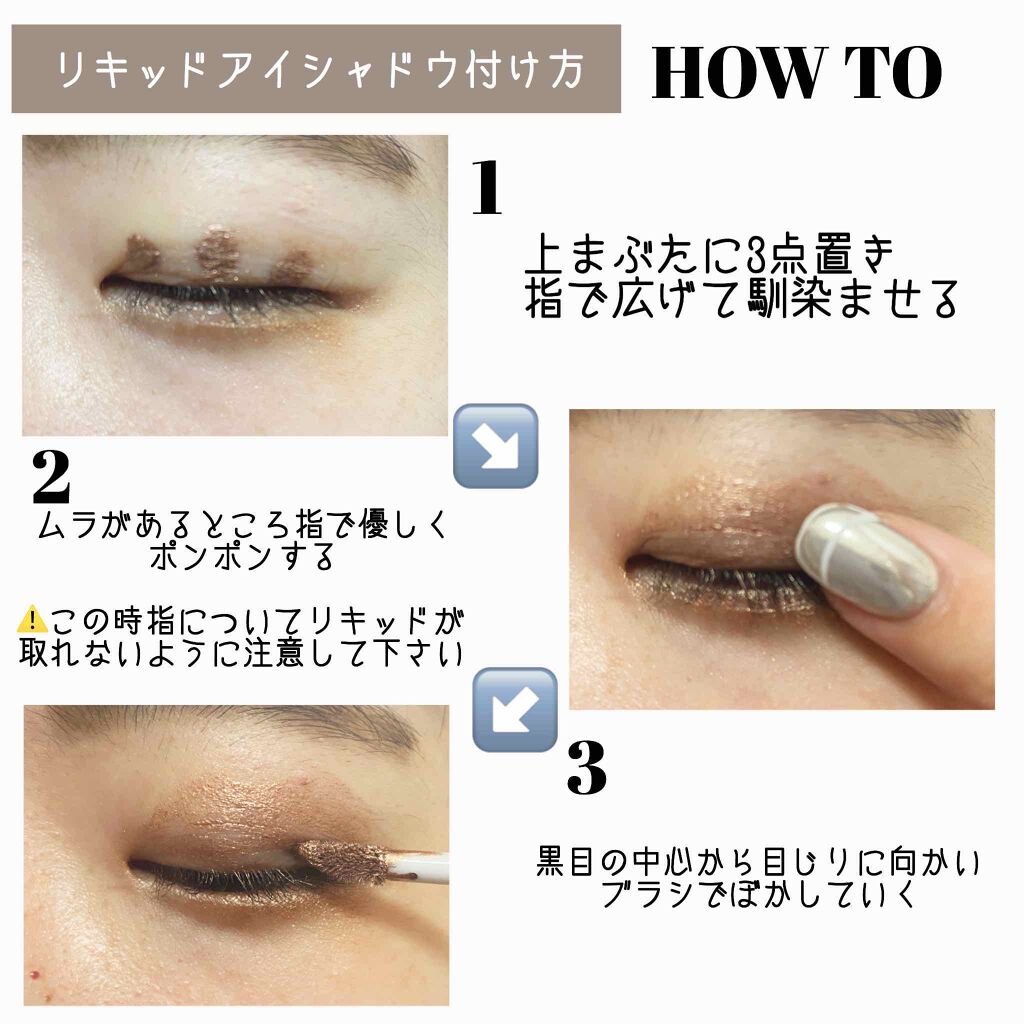 リキッドアイシャドウ付け方

HOW TO

1

上まぶたに3点置き
指で広げて馴染ませる

2

ムラがあるところ指で優しく
ポンポンする

⚠️この時指についてリキッドが
取れないように注意して下さい

3

黒目の中心から目じりに向かい
ブラシでぼかしていく