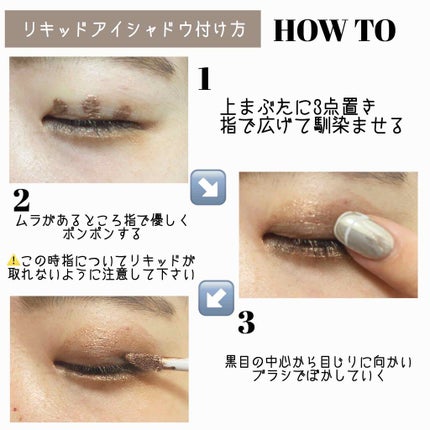 リキッドアイシャドウ付け方

HOW TO

1

上まぶたに3点置き
指で広げて馴染ませる

2

ムラがあるところ指で優しく
ポンポンする

⚠️この時指についてリキッドが
取れないように注意して下さい

3

黒目の中心から目じりに向かい
ブラシでぼかしていく