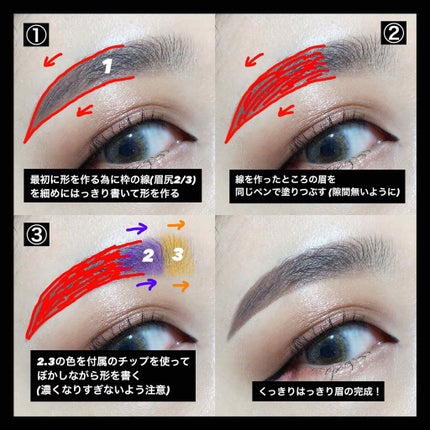 ①

1

最初に形を作る為に枠の線(眉尻2/3)を細めにはっきり書いて形を作る

②

線を作ったところの眉を同じペンで塗りつぶす (隙間無いように)

③

2

3

2.3の色を付属のチップを使ってぼかしながら形を書く (濃くなりすぎないよう注意)

くっきりはっきり眉の完成！