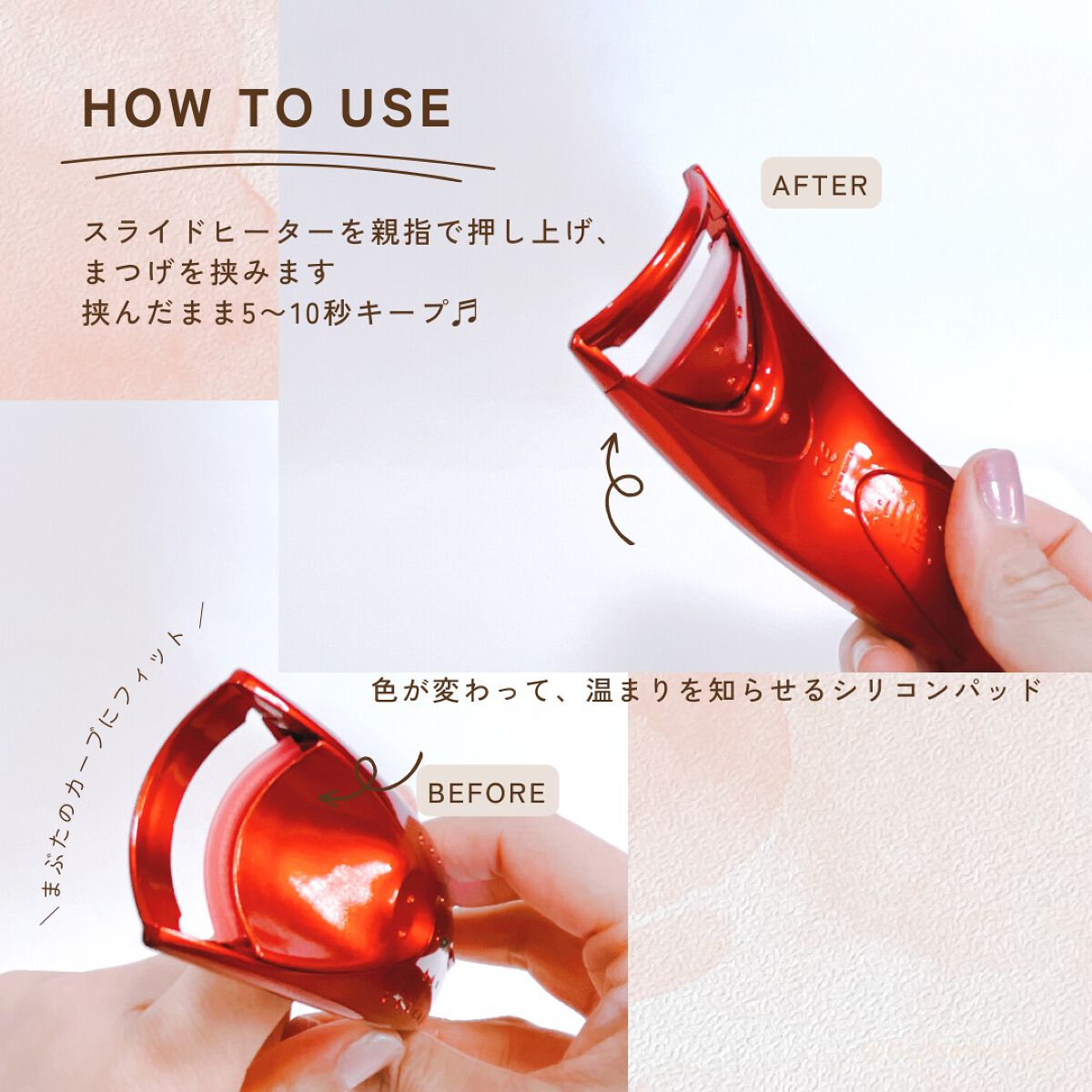 HOW TO USE

スライドヒーターを親指で押し上げ、
まつげを挟みます
挟んだまま5〜10秒キープ♬

AFTER

＼まぶたのカーブにフィット／

色が変わって、温まりを知らせるシリコンパッド

BEFORE