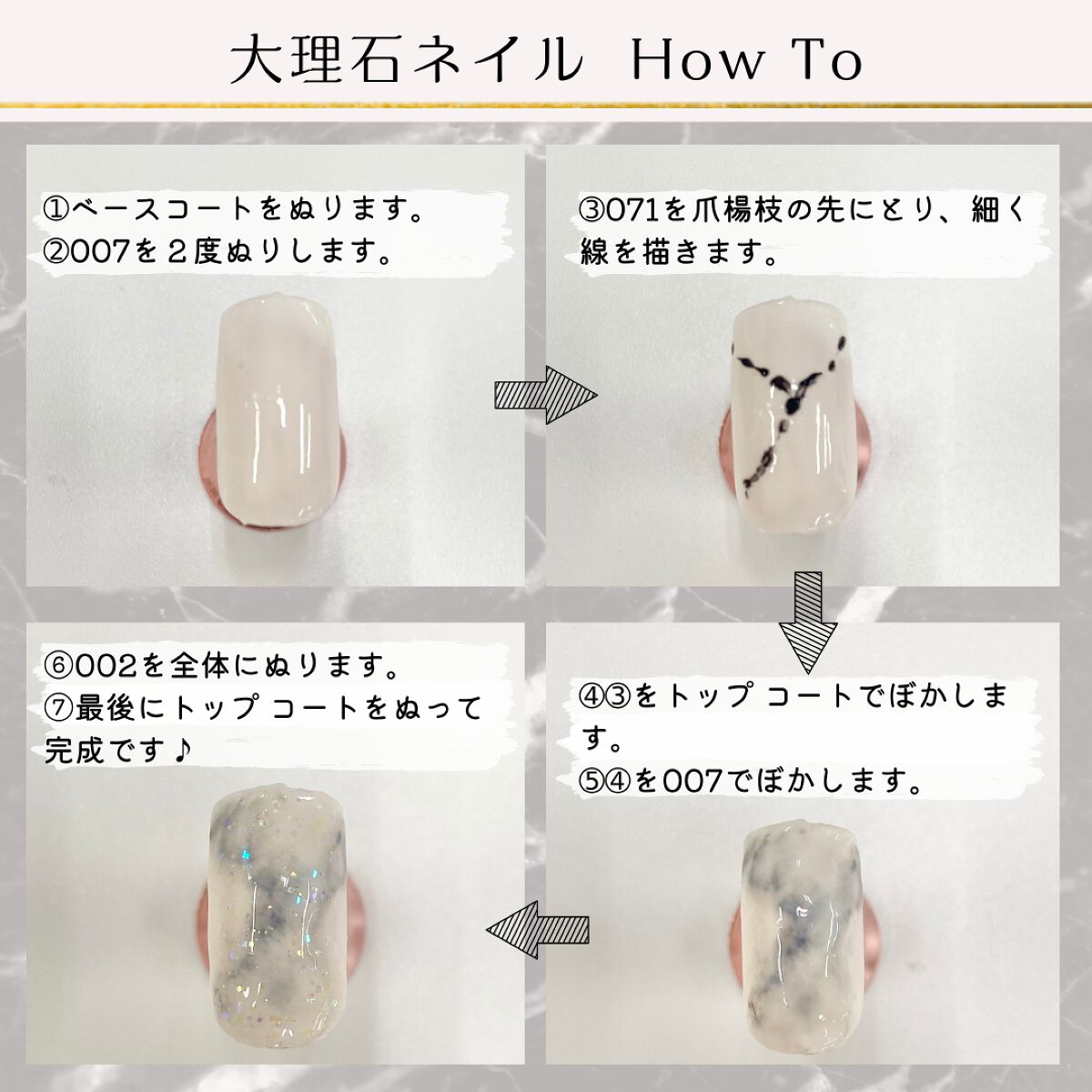 大理石ネイル How To

①ベースコートをぬります。
②007を２度ぬりします。

③071を爪楊枝の先にとり、細く線を描きます。

④③をトップ コートでぼかします。
⑤④を007でぼかします。

⑥002を全体にぬります。
⑦最後にトップ コートをぬって完成です♪