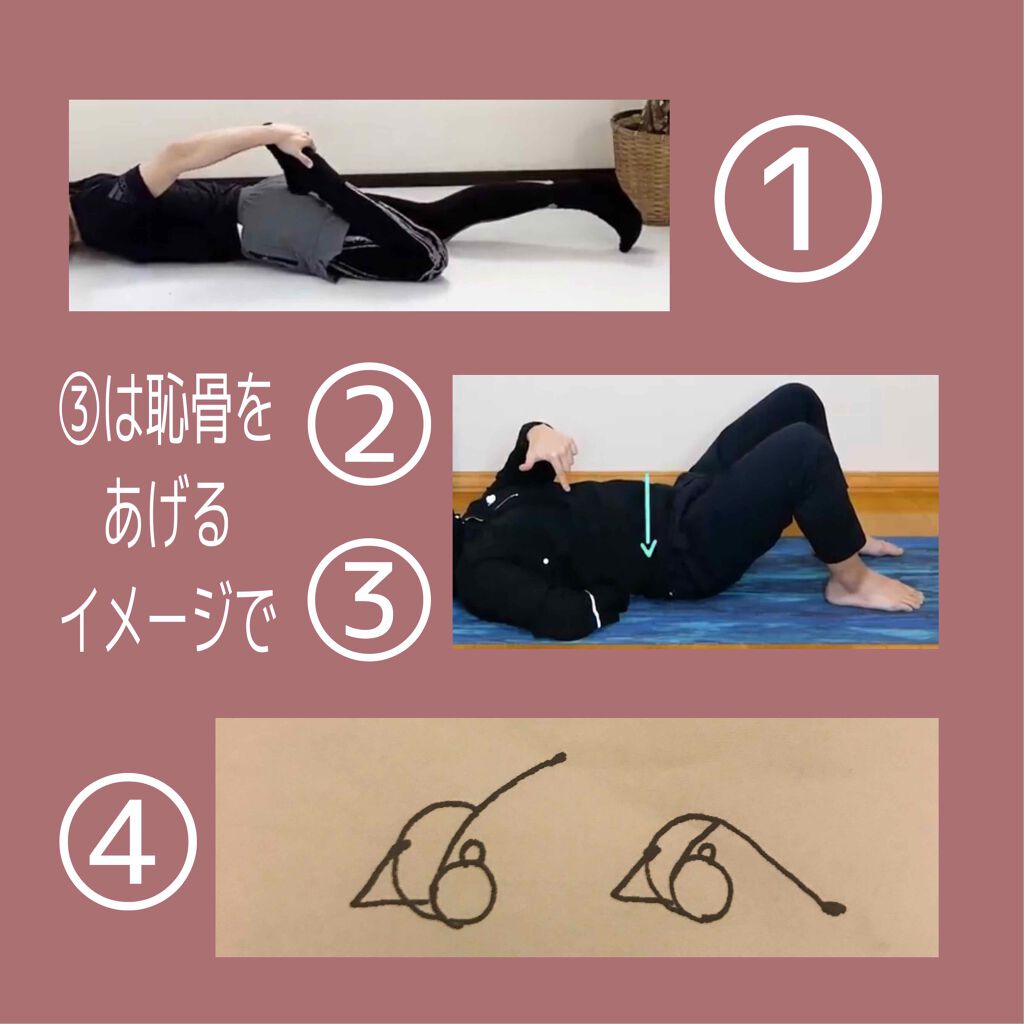 ①

③は恥骨を
あげる
イメージで

②

③

④