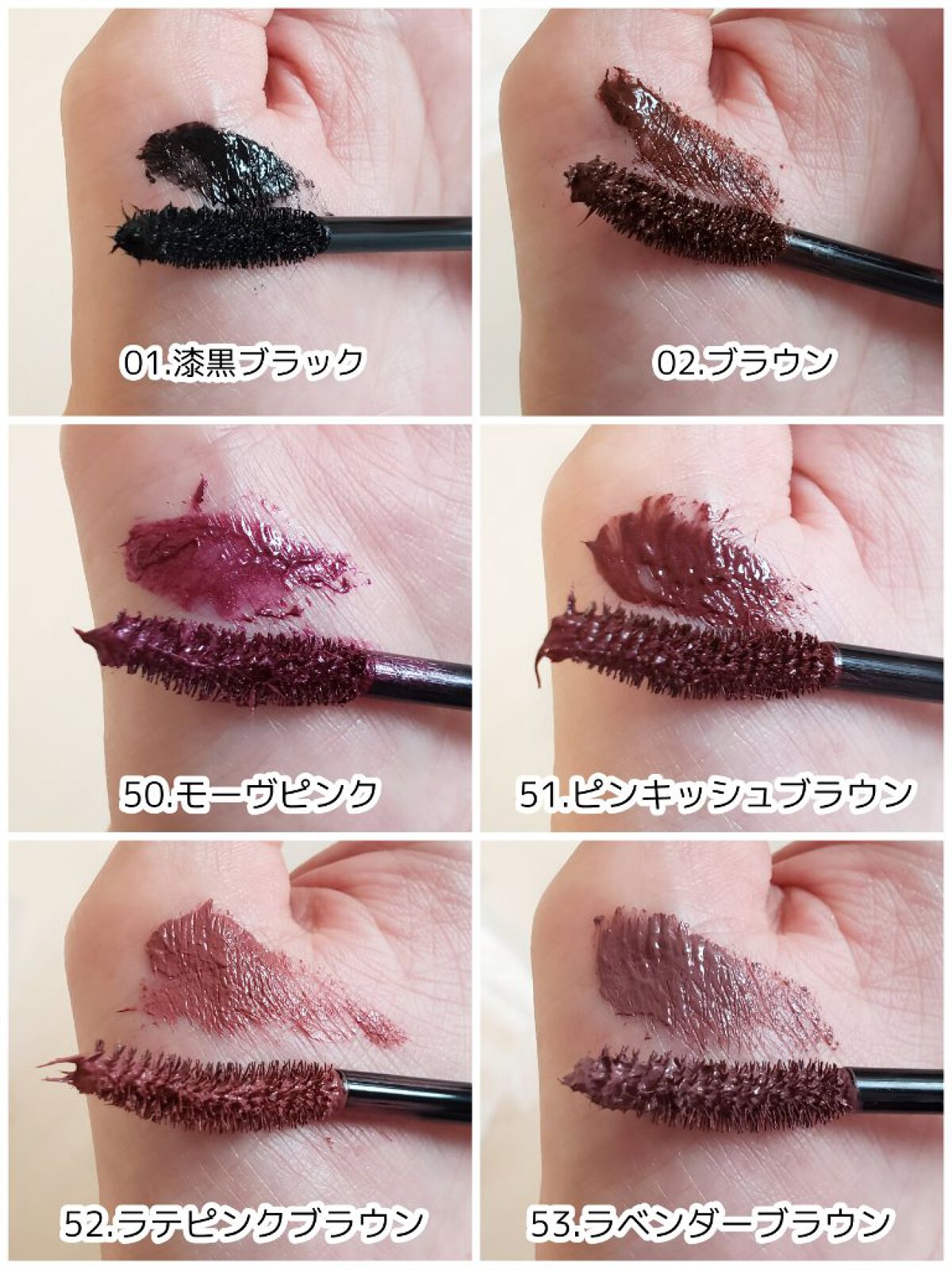 01.漆黒ブラック

02.ブラウン

50.モーヴピンク

51.ピンキッシュブラウン

52.ラテピンクブラウン

53.ラベンダーブラウン