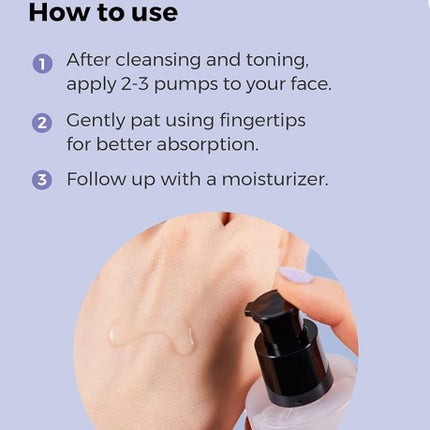 How to use

1 After cleansing and toning, apply 2-3 pumps to your face.

2 Gently pat using fingertips for better absorption.

3 Follow up with a moisturizer.