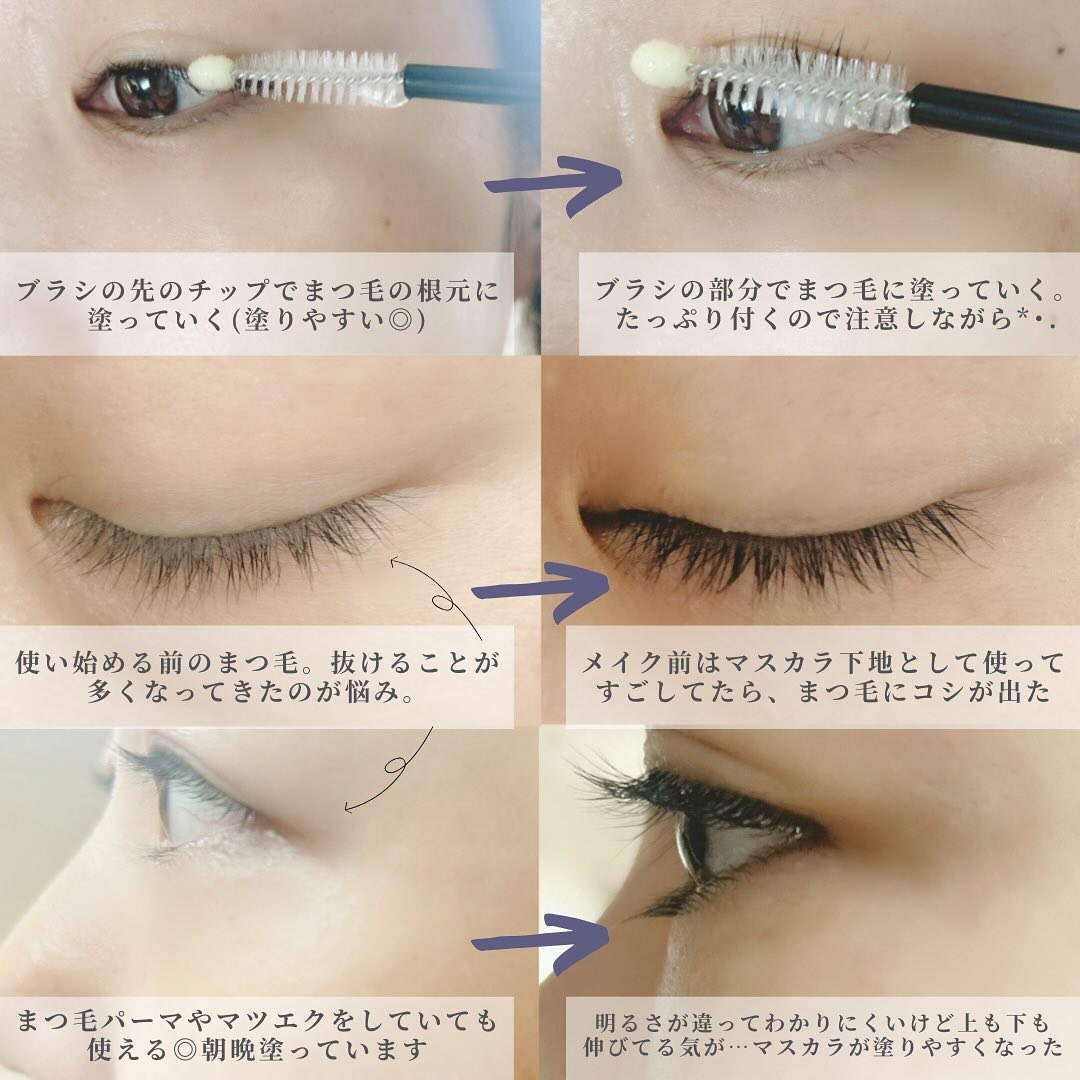 ブラシの先のチップでまつ毛の根元に塗っていく(塗りやすい◎)

ブラシの部分でまつ毛に塗っていく。たっぷり付くので注意しながら*・.

使い始める前のまつ毛。抜けることが多くなってきたのが悩み。

メイク前はマスカラ下地として使ってすごしてたら、まつ毛にコシが出た

まつ毛パーマやマツエクをしていても使える◎朝晩塗っています

明るさが違ってわかりにくいけど上も下も伸びてる気が…マスカラが塗りやすくなった