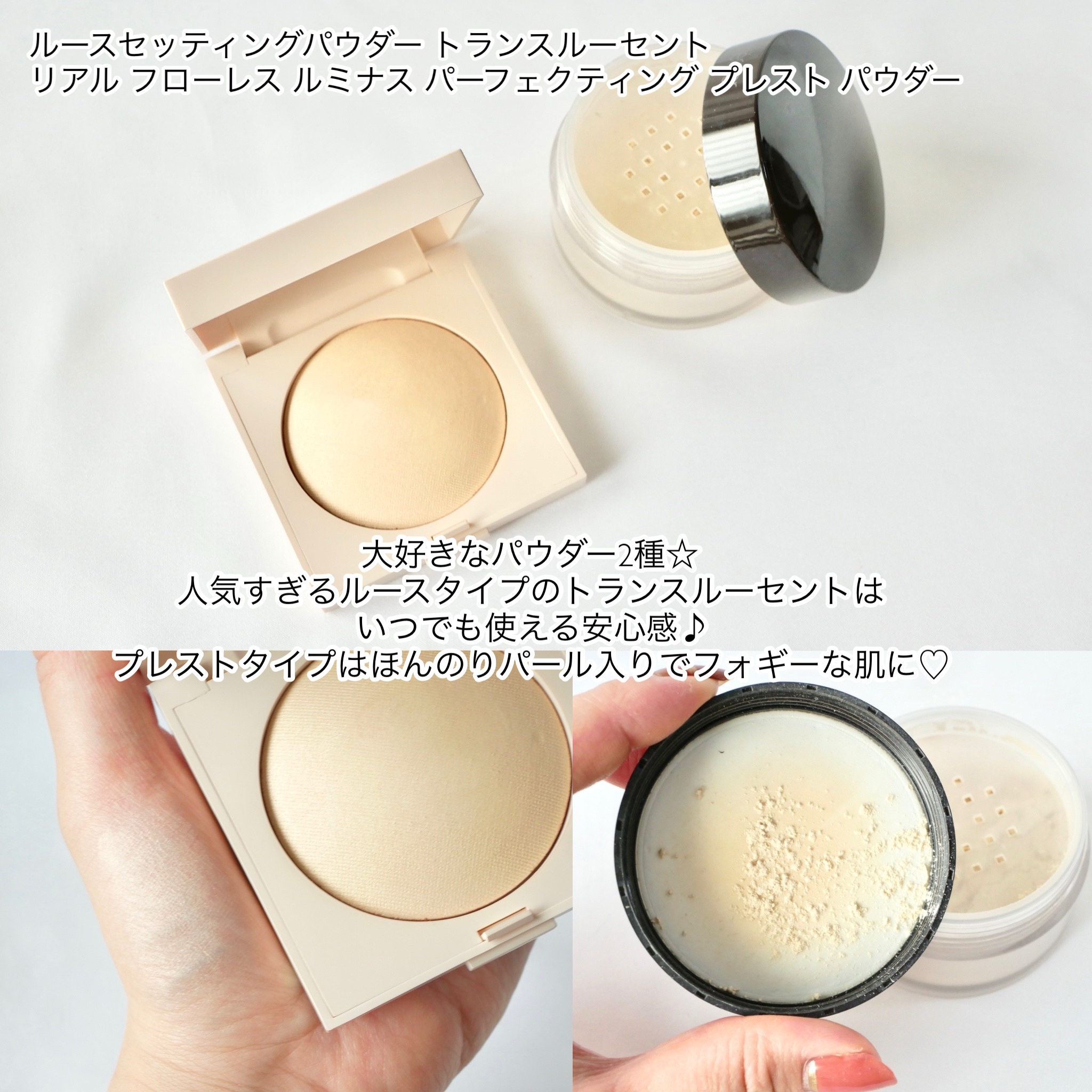 ルースセッティングパウダー トランスルーセント
リアル フローレス ルミナス パーフェクティング プレスト パウダー

大好きなパウダー2種☆
人気すぎるルースタイプのトランスルーセントは
いつでも使える安心感♪
プレストタイプはほんのりパール入りでフォギーな肌に♡