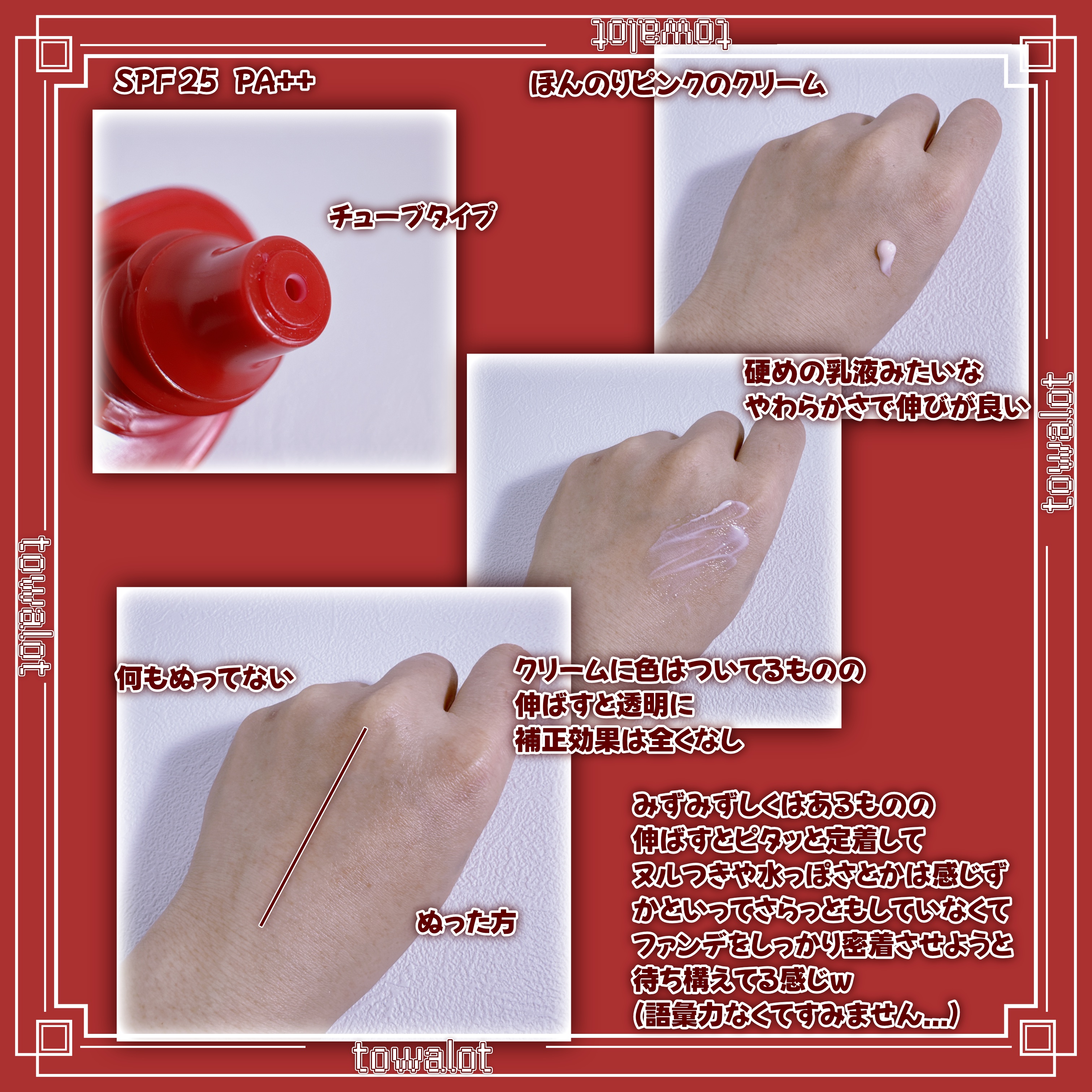 towalot

SPF25 PA++

ほんのりピンクのクリーム

チューブタイプ

硬めの乳液みたいな
やわらかさで伸びが良い

towalot

towalot

何もぬってない

クリームに色はついてるものの
伸ばすと透明に
補正効果は全くなし

ぬった方

みずみずしくはあるものの
伸ばすとピタッと定着して
ヌルつきや水っぽさとかは感じず
かといってさらっともしていなくて
ファンデをしっかり密着させようと
待ち構えてる感じw
(語彙力なくてすみません…)

towalot