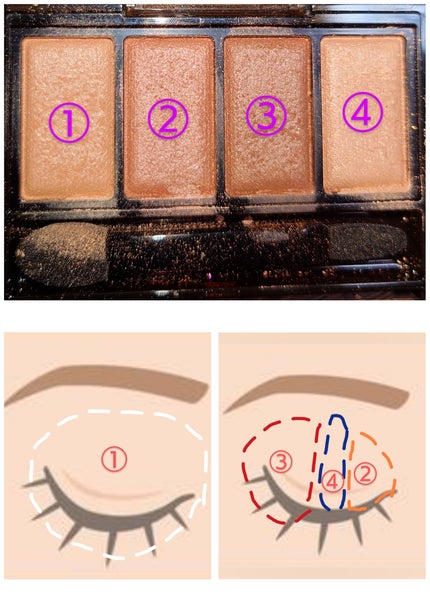 ① ② ③ ④

①

③ ④ ②