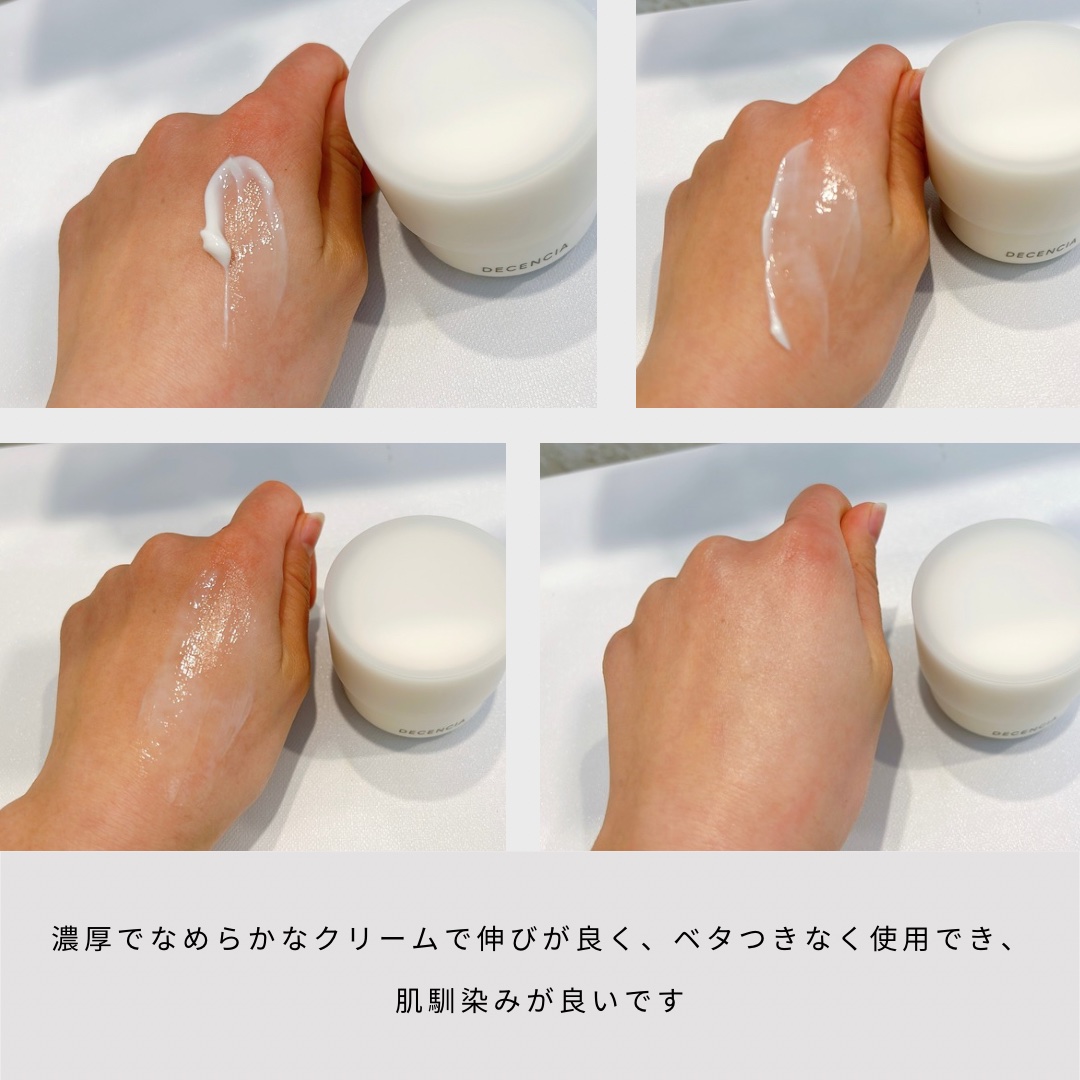 DECENCIA

DECENCIA

DECENCIA

DECENCIA

濃厚でなめらかなクリームで伸びが良く、ベタつきなく使用でき、

肌馴染みが良いです