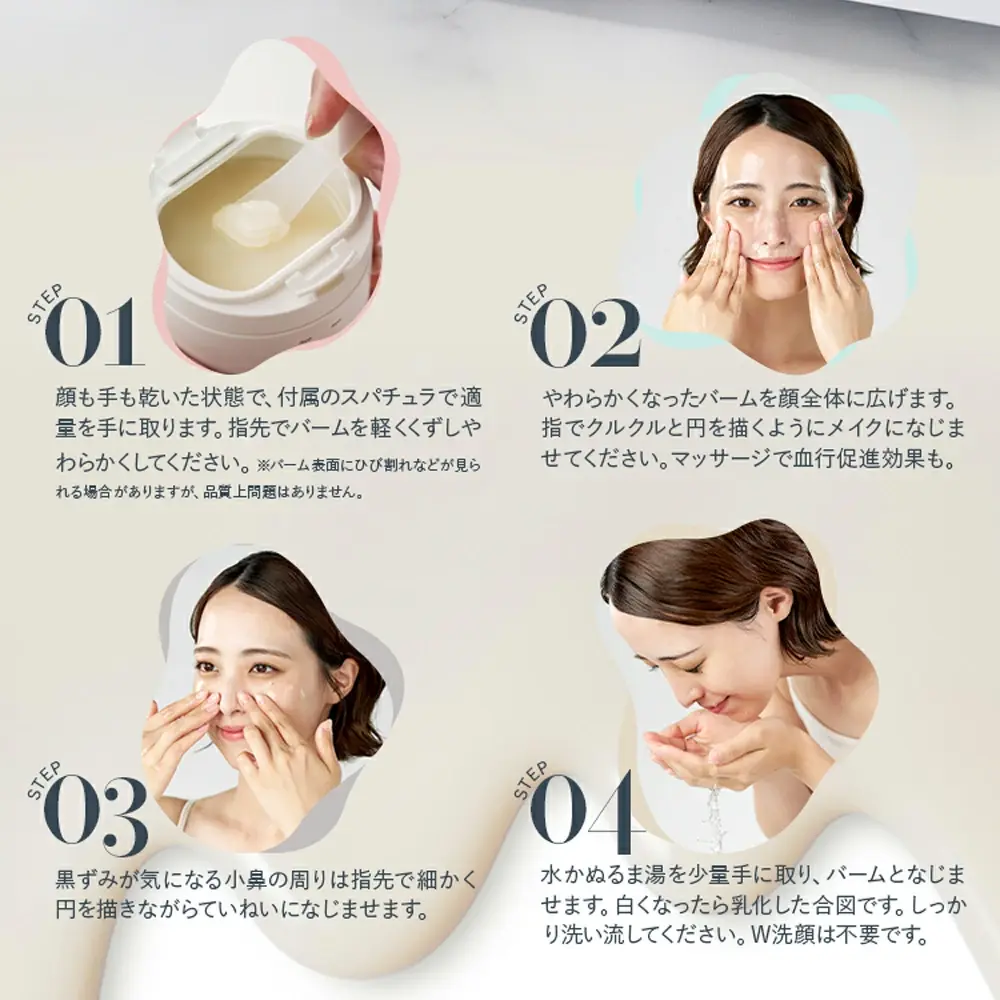 STEP 01
顔も手も乾いた状態で、付属のスパチュラで適量を手に取ります。指先でバームを軽くくずしやわらかくしてください。※バーム表面にひび割れなどが見られる場合がありますが、品質上問題はありません。

STEP 02
やわらかくなったバームを顔全体に広げます。指でクルクルと円を描くようにメイクになじませてください。マッサージで血行促進効果も。

STEP 03
黒ずみが気になる小鼻の周りは指先で細かく円を描きながらていねいになじませます。

STEP 04
水かぬるま湯を少量手に取り、バームとなじませます。白くなったら乳化した合図です。しっかり洗い流してください。W洗顔は不要です。