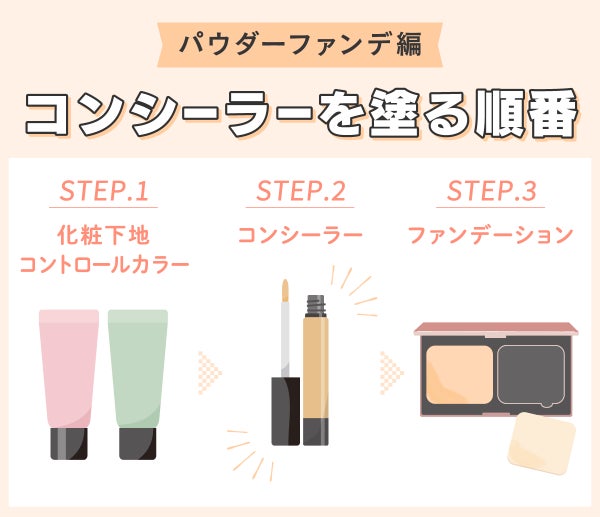 パウダーファンデ編

コンシーラーを塗る順番

STEP.1
化粧下地
コントロールカラー

STEP.2
コンシーラー

STEP.3
ファンデーション