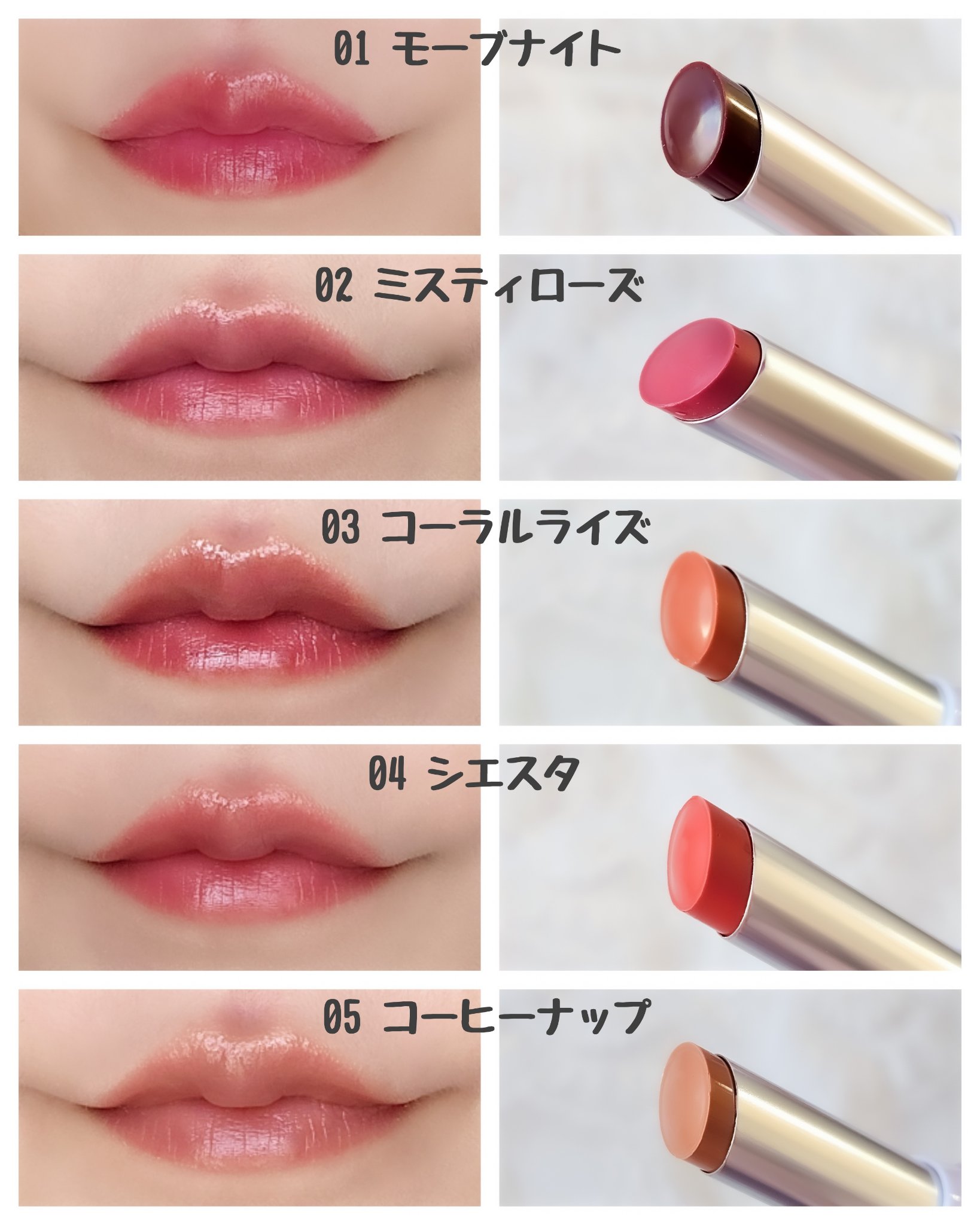 01 モーブナイト

02 ミスティローズ

03 コーラルライズ

04 シエスタ

05 コーヒーナップ