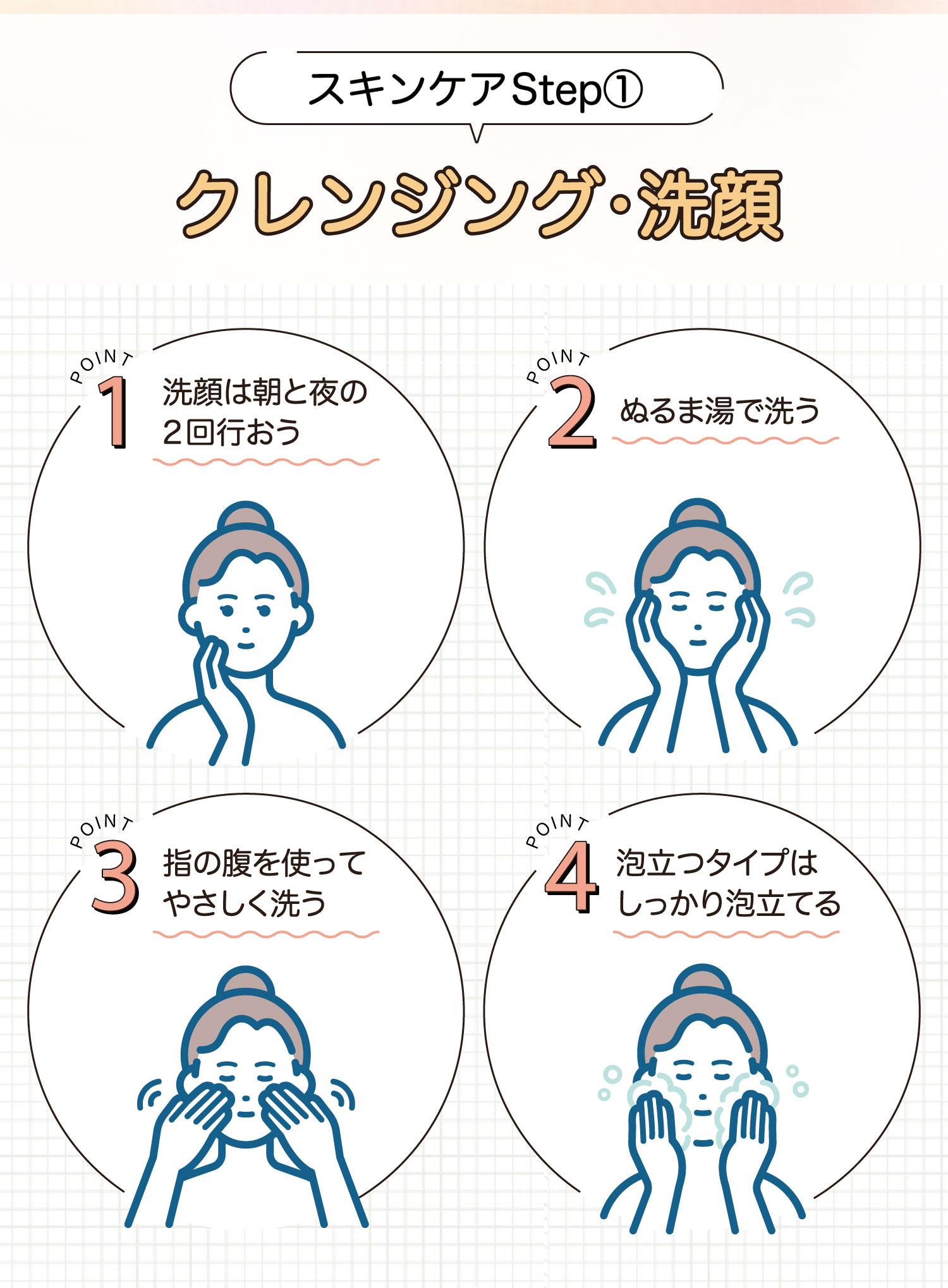 スキンケアStep①

クレンジング・洗顔

POINT 1
洗顔は朝と夜の2回行おう

POINT 2
ぬるま湯で洗う

POINT 3
指の腹を使ってやさしく洗う

POINT 4
泡立つタイプはしっかり泡立てる