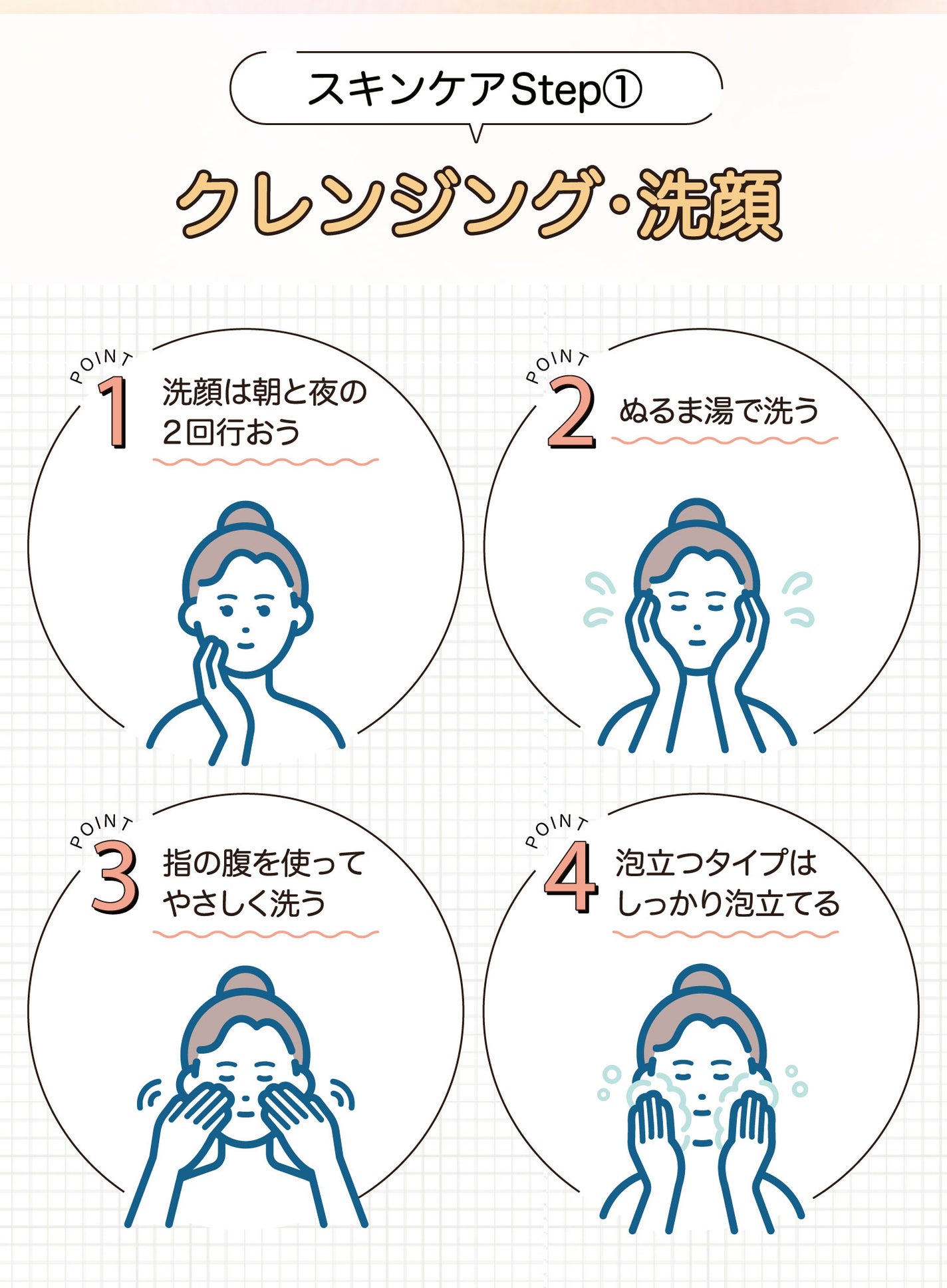 スキンケアStep①

クレンジング・洗顔

POINT 1 洗顔は朝と夜の2回行おう

POINT 2 ぬるま湯で洗う

POINT 3 指の腹を使ってやさしく洗う

POINT 4 泡立つタイプはしっかり泡立てる