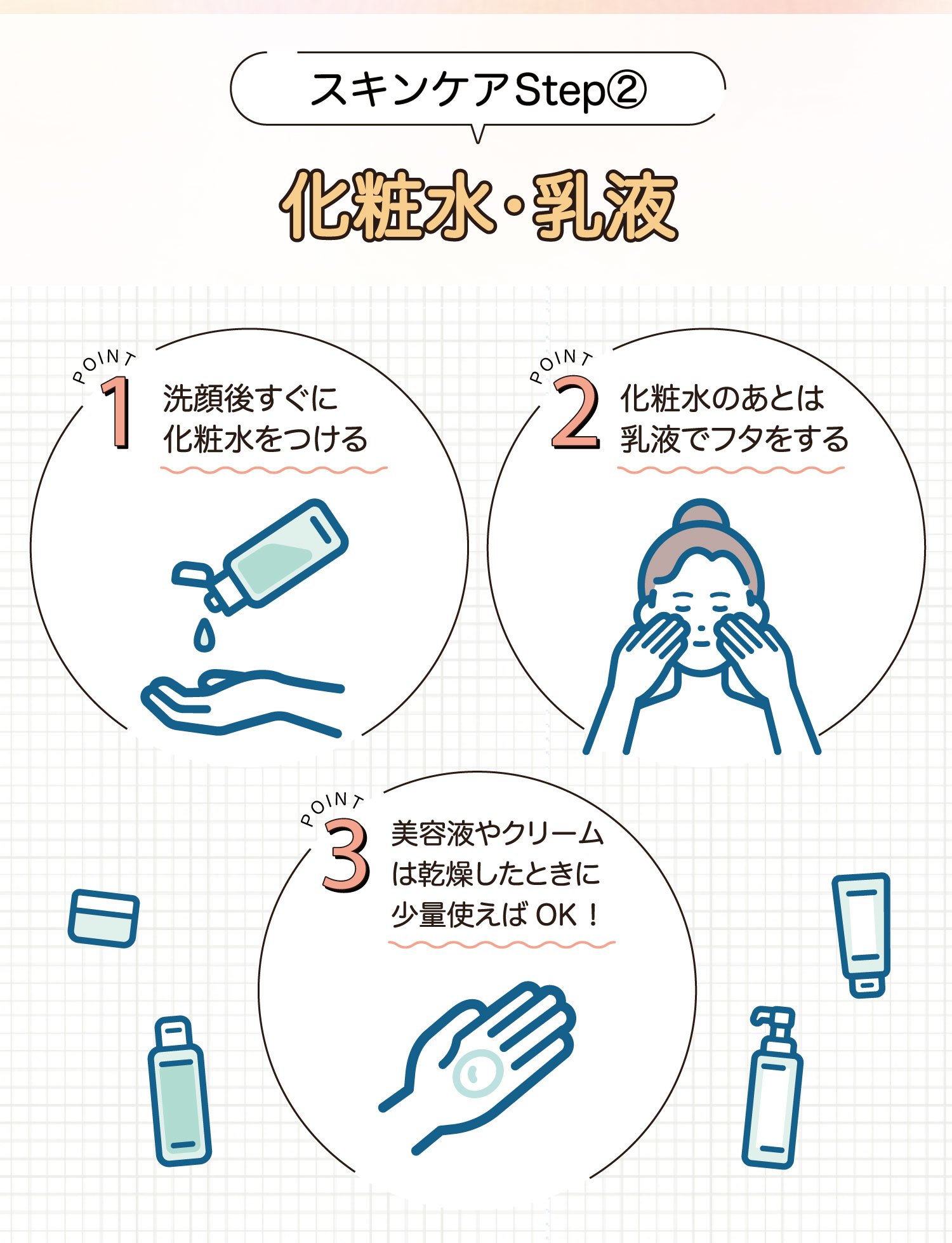 スキンケアStep②

化粧水・乳液

POINT 1 洗顔後すぐに化粧水をつける

POINT 2 化粧水のあとは乳液でフタをする

POINT 3 美容液やクリームは乾燥したときに少量使えば OK！