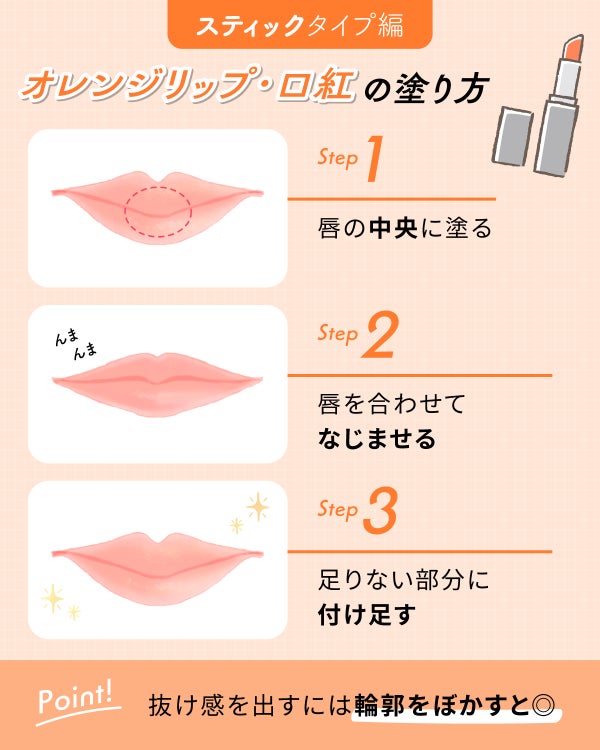 スティックタイプ編

オレンジリップ・口紅の塗り方

Step 1

唇の中央に塗る

んま
んま

Step 2

唇を合わせて
なじませる

Step 3

足りない部分に
付け足す

Point!

抜け感を出すには輪郭をぼかすと◎