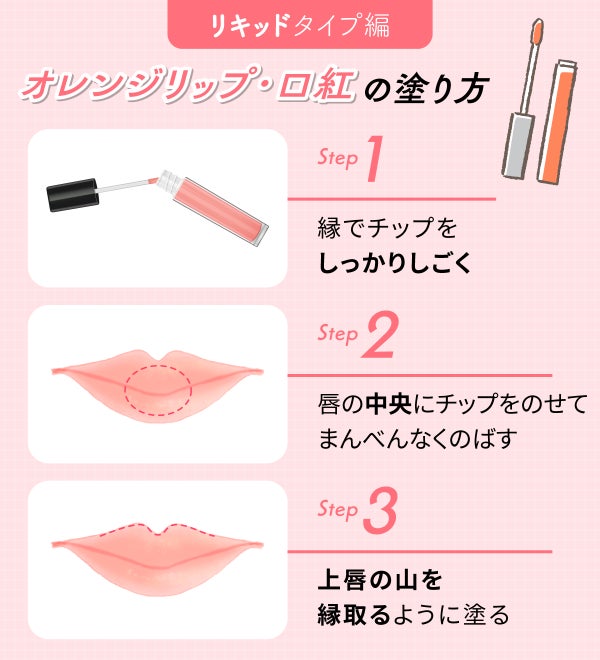 リキッドタイプ編

オレンジリップ・口紅の塗り方

Step 1

縁でチップを
しっかりしごく

Step 2

唇の中央にチップをのせて
まんべんなくのばす

Step 3

上唇の山を
縁取るように塗る