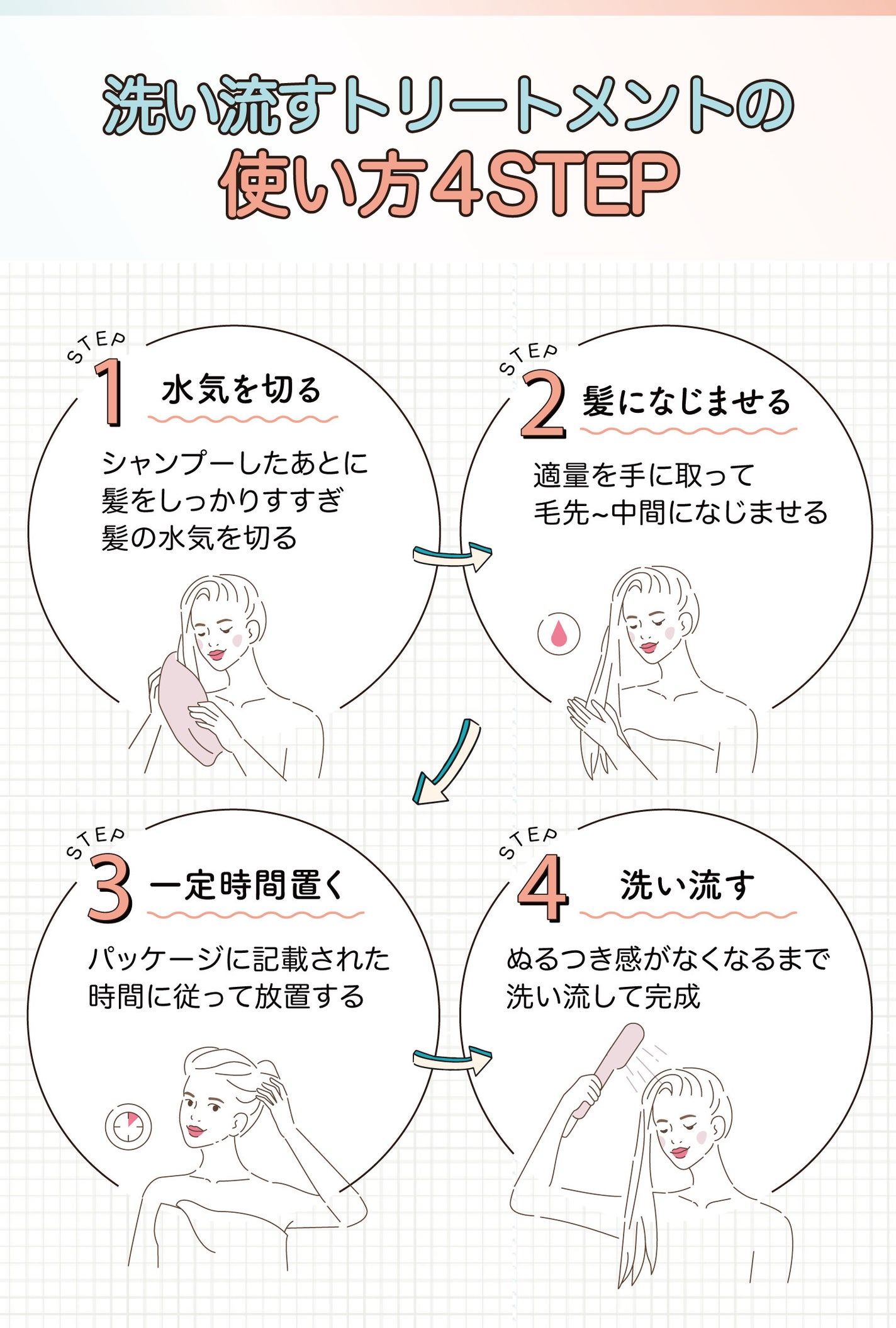 洗い流すトリートメントの
使い方4STEP

STEP
1 水気を切る

シャンプーしたあとに
髪をしっかりすすぎ
髪の水気を切る

STEP
2 髪になじませる

適量を手に取って
毛先~中間になじませる

STEP
3 一定時間置く

パッケージに記載された
時間に従って放置する

STEP
4 洗い流す

ぬるつき感がなくなるまで
洗い流して完成