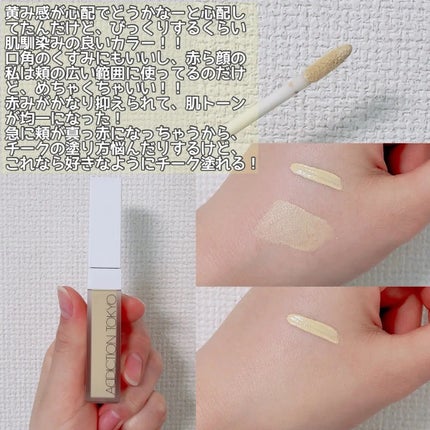 黄み感が心配でどうかなーと心配してたんだけど、びっくりするくらい肌馴染みの良いカラー！！
口角のくすみにもいいし、赤ら顔の私は頬の広い範囲に使ってるのだけど、めちゃくちゃいい！！
赤みがかなり抑えられて、肌トーンが均一になった！
急に頬が真っ赤になっちゃうから、チークの塗り方悩んだりするけど、これなら好きなようにチーク塗れる！

ADDICTION TOKYO