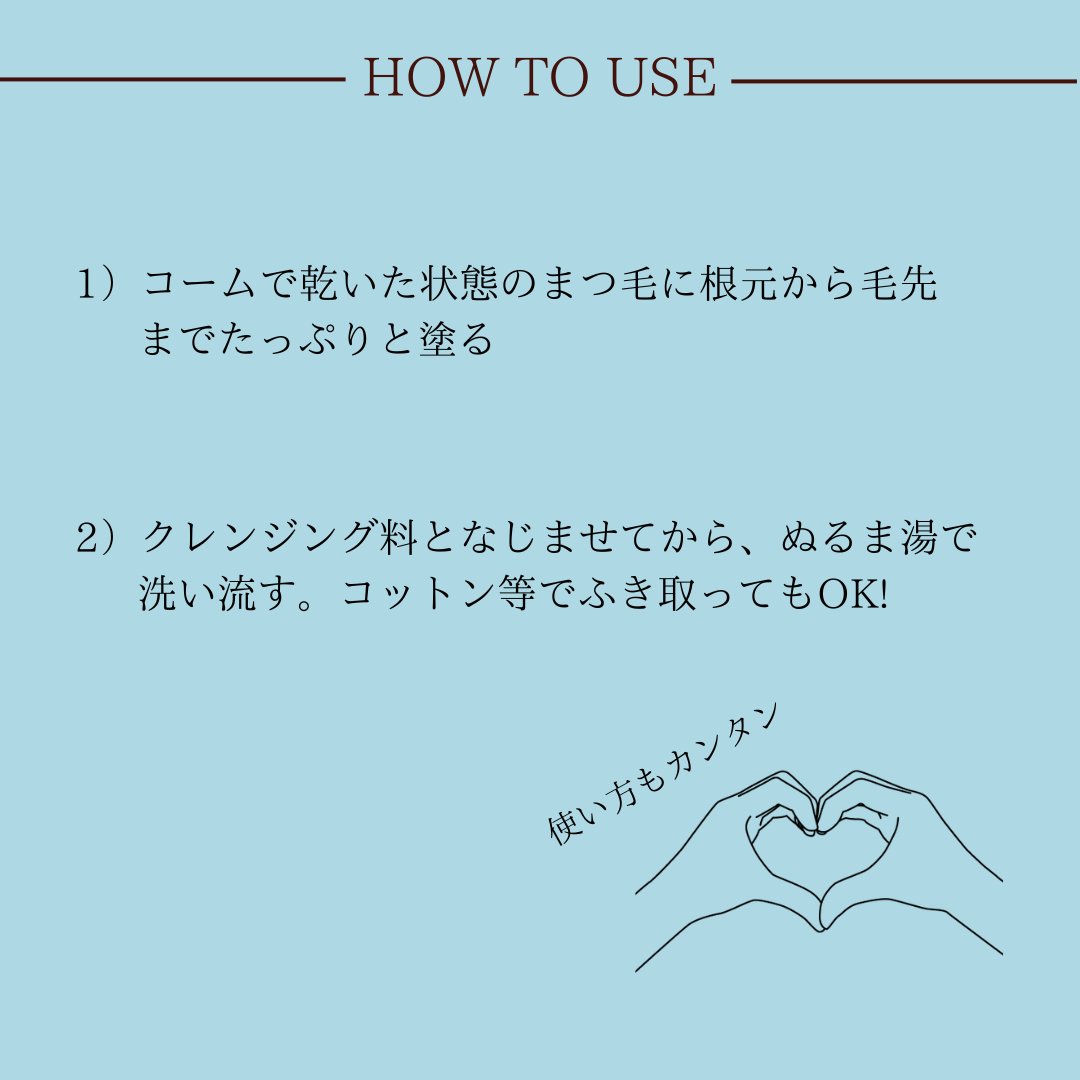 HOW TO USE

1）コームで乾いた状態のまつ毛に根元から毛先までたっぷりと塗る

2）クレンジング料となじませてから、ぬるま湯で洗い流す。コットン等でふき取ってもOK!

使い方もカンタン