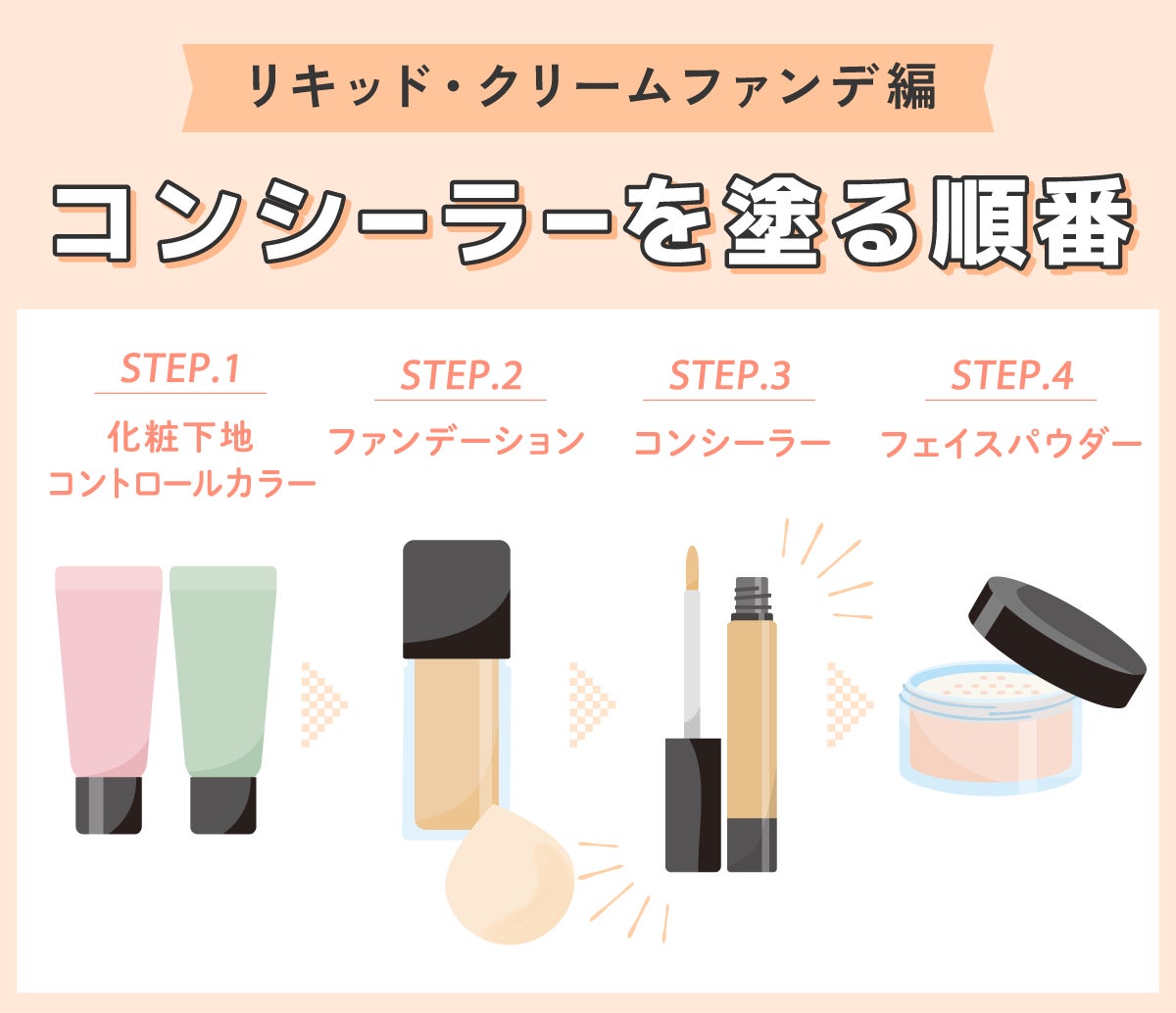 リキッド・クリームファンデ編

コンシーラーを塗る順番

STEP.1
化粧下地
コントロールカラー

STEP.2
ファンデーション

STEP.3
コンシーラー

STEP.4
フェイスパウダー