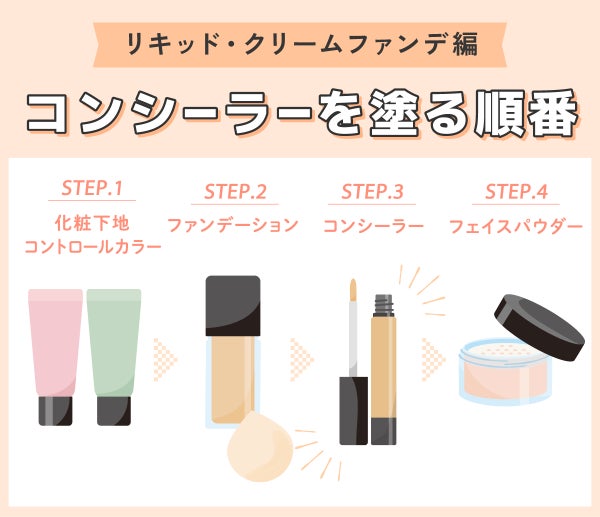 リキッド・クリームファンデ編

コンシーラーを塗る順番

STEP.1
化粧下地
コントロールカラー

STEP.2
ファンデーション

STEP.3
コンシーラー

STEP.4
フェイスパウダー