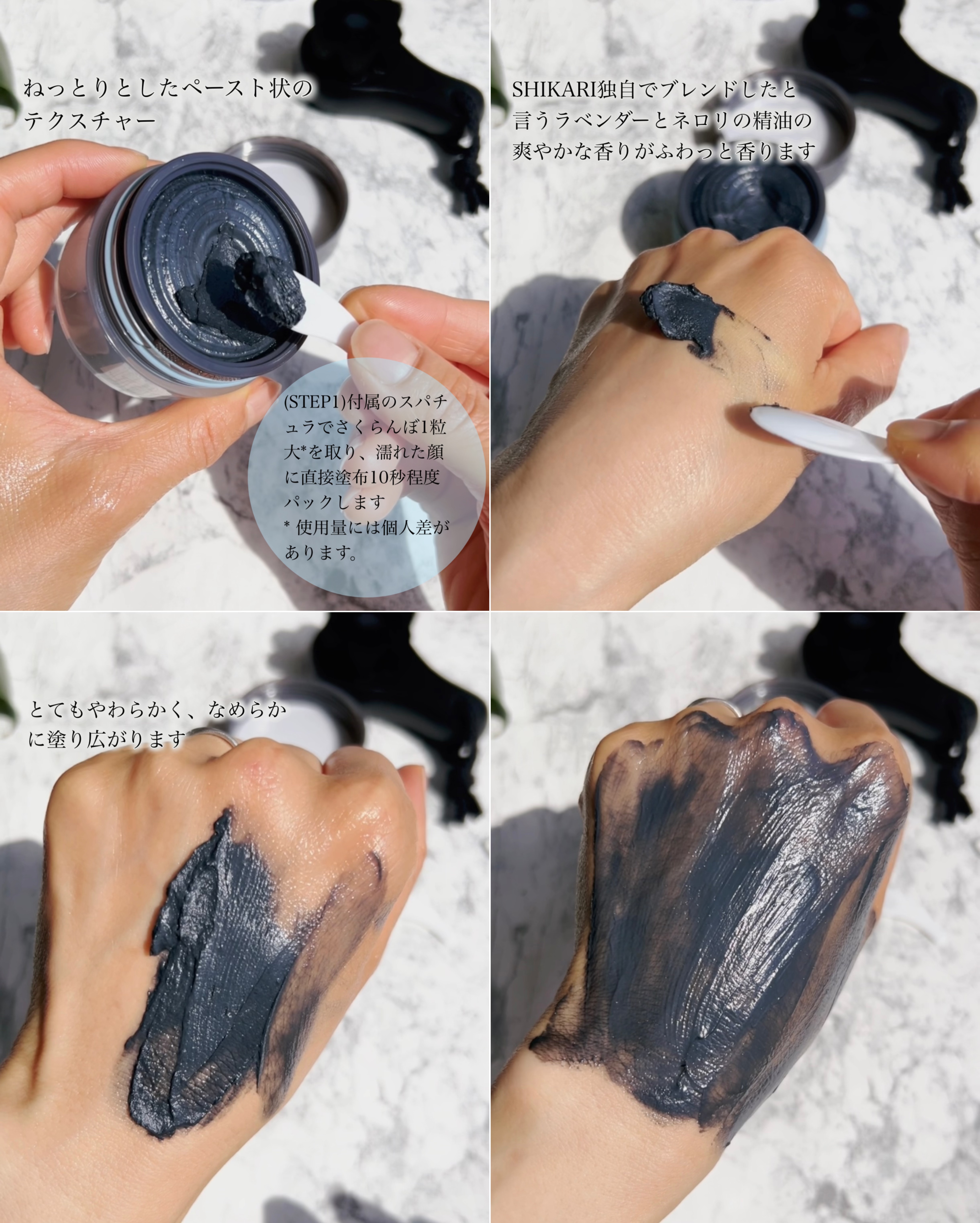 ねっとりとしたペースト状のテクスチャー

(STEP1)付属のスパチュラでさくらんぼ1粒大*を取り、濡れた顔に直接塗布10秒程度パックします
* 使用量には個人差があります。

SHIKARI独自でブレンドしたと言うラベンダーとネロリの精油の爽やかな香りがふわっと香ります

とてもやわらかく、なめらかに塗り広がります