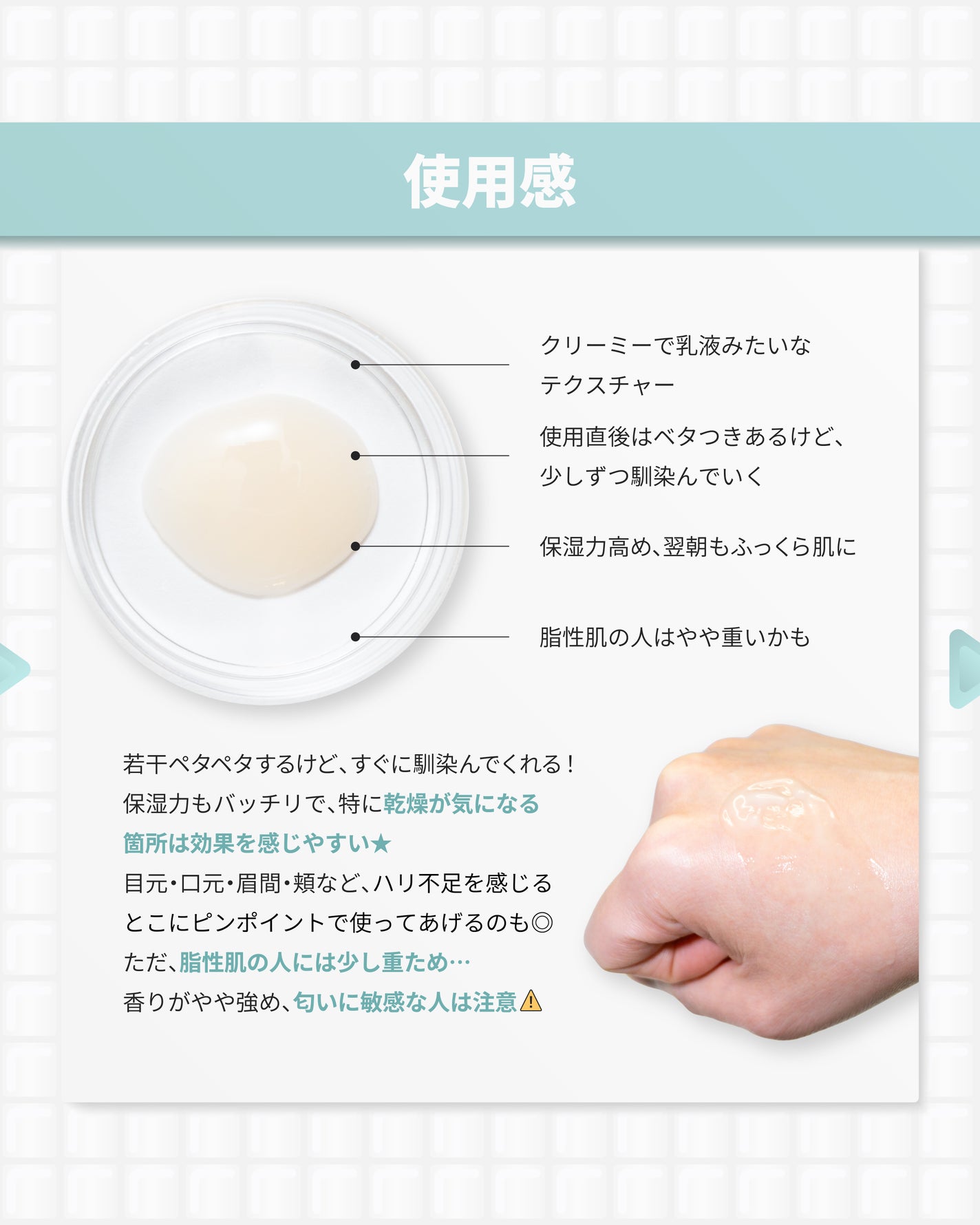 使用感

クリーミーで乳液みたいなテクスチャー

使用直後はベタつきあるけど、少しずつ馴染んでいく

保湿力高め、翌朝もふっくら肌に

脂性肌の人はやや重いかも

若干ペタペタするけど、すぐに馴染んでくれる！
保湿力もバッチリで、特に乾燥が気になる箇所は効果を感じやすい★
目元・口元・眉間・頬など、ハリ不足を感じるとこにピンポイントで使ってあげるのも◎
ただ、脂性肌の人には少し重ため…
香りがやや強め、匂いに敏感な人は注意⚠