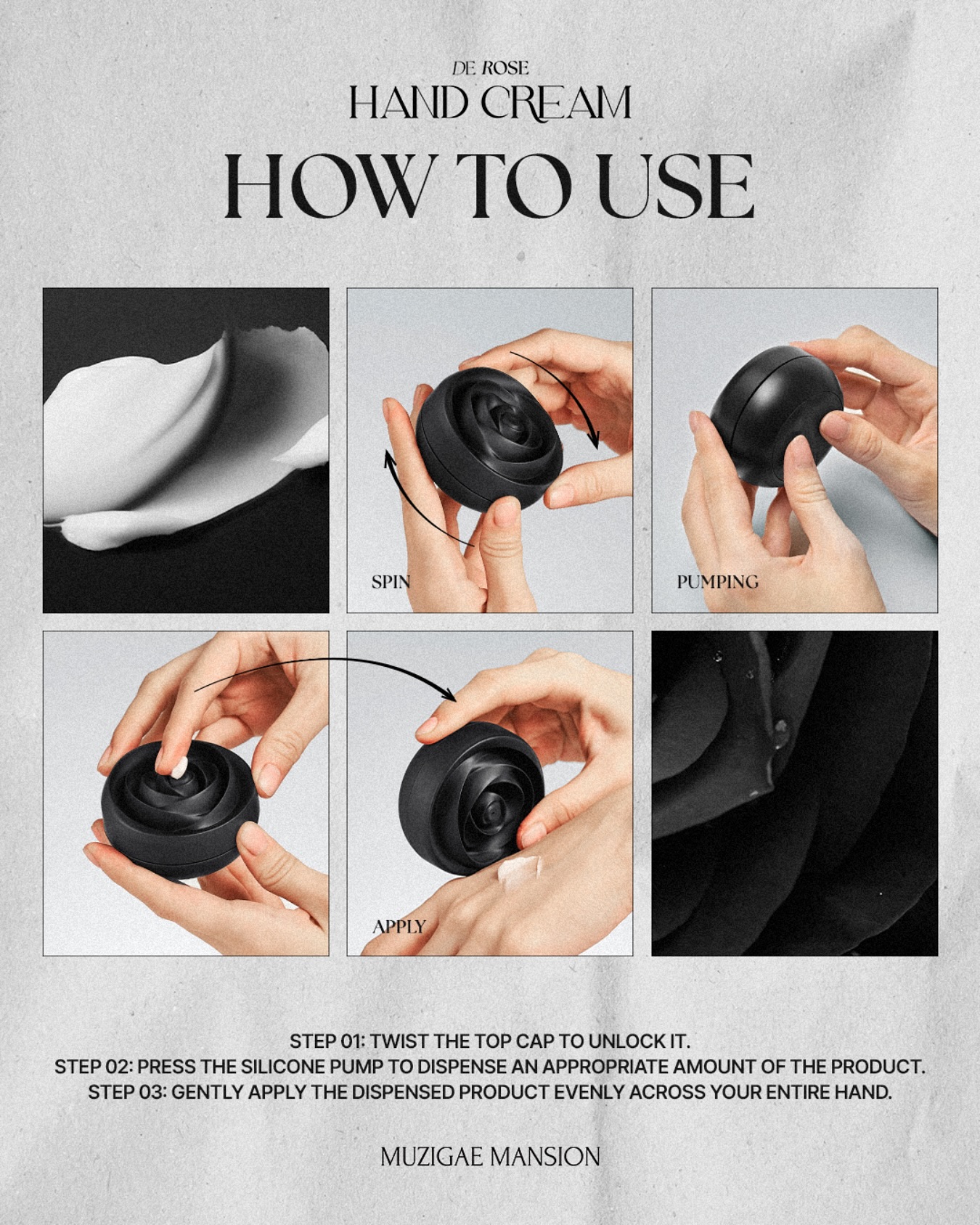 DE ROSE
HAND CREAM

HOW TO USE

SPIN

PUMPING

APPLY

STEP 01: TWIST THE TOP CAP TO UNLOCK IT.
STEP 02: PRESS THE SILICONE PUMP TO DISPENSE AN APPROPRIATE AMOUNT OF THE PRODUCT.
STEP 03: GENTLY APPLY THE DISPENSED PRODUCT EVENLY ACROSS YOUR ENTIRE HAND.

MUZIGAE MANSION