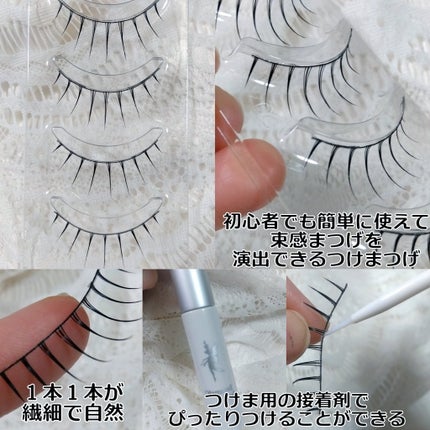 初心者でも簡単に使えて
束感まつげを
演出できるつけまつげ

１本１本が
繊細で自然

つけま用の接着剤で
ぴったりつけることができる