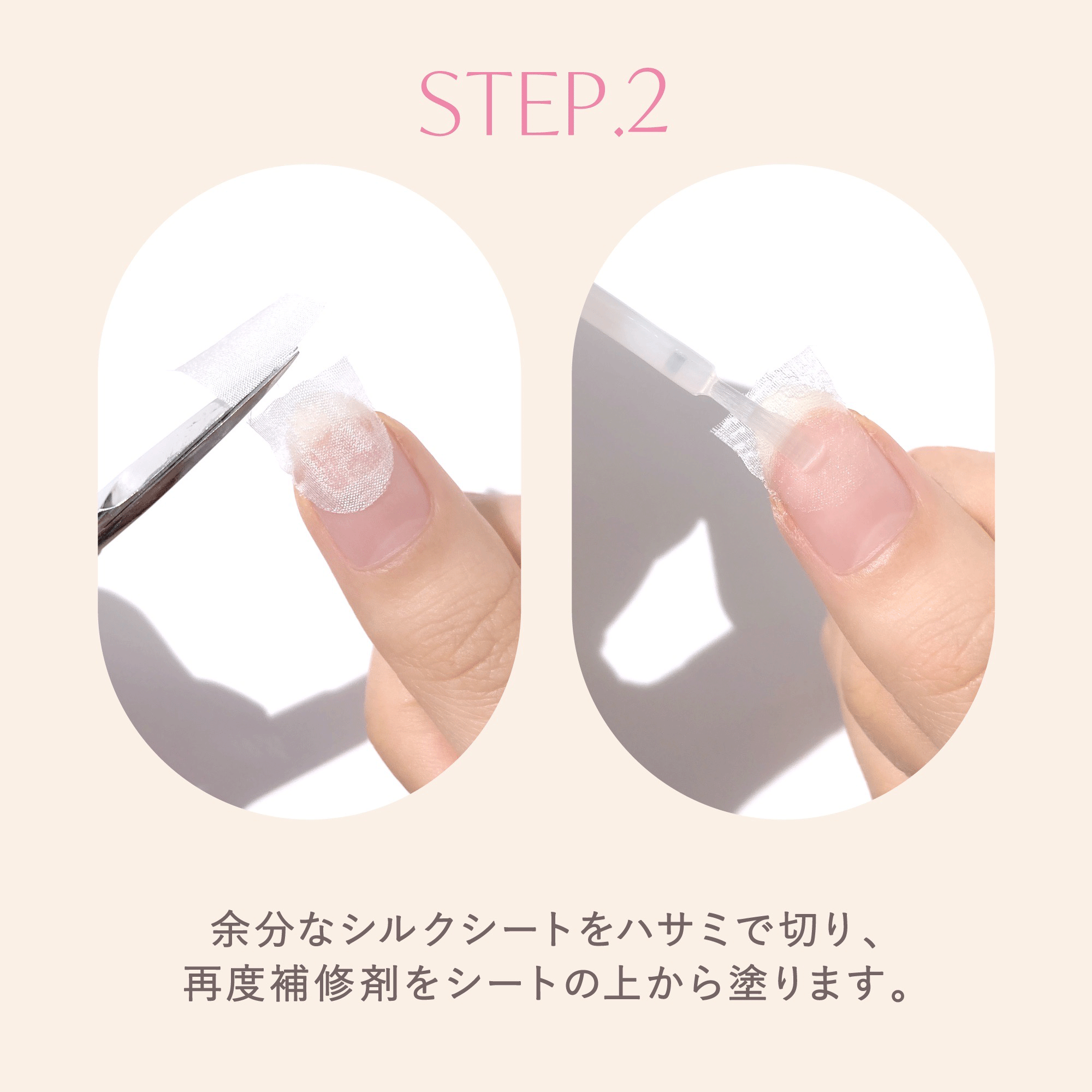 STEP.2

余分なシルクシートをハサミで切り、
再度補修剤をシートの上から塗ります。