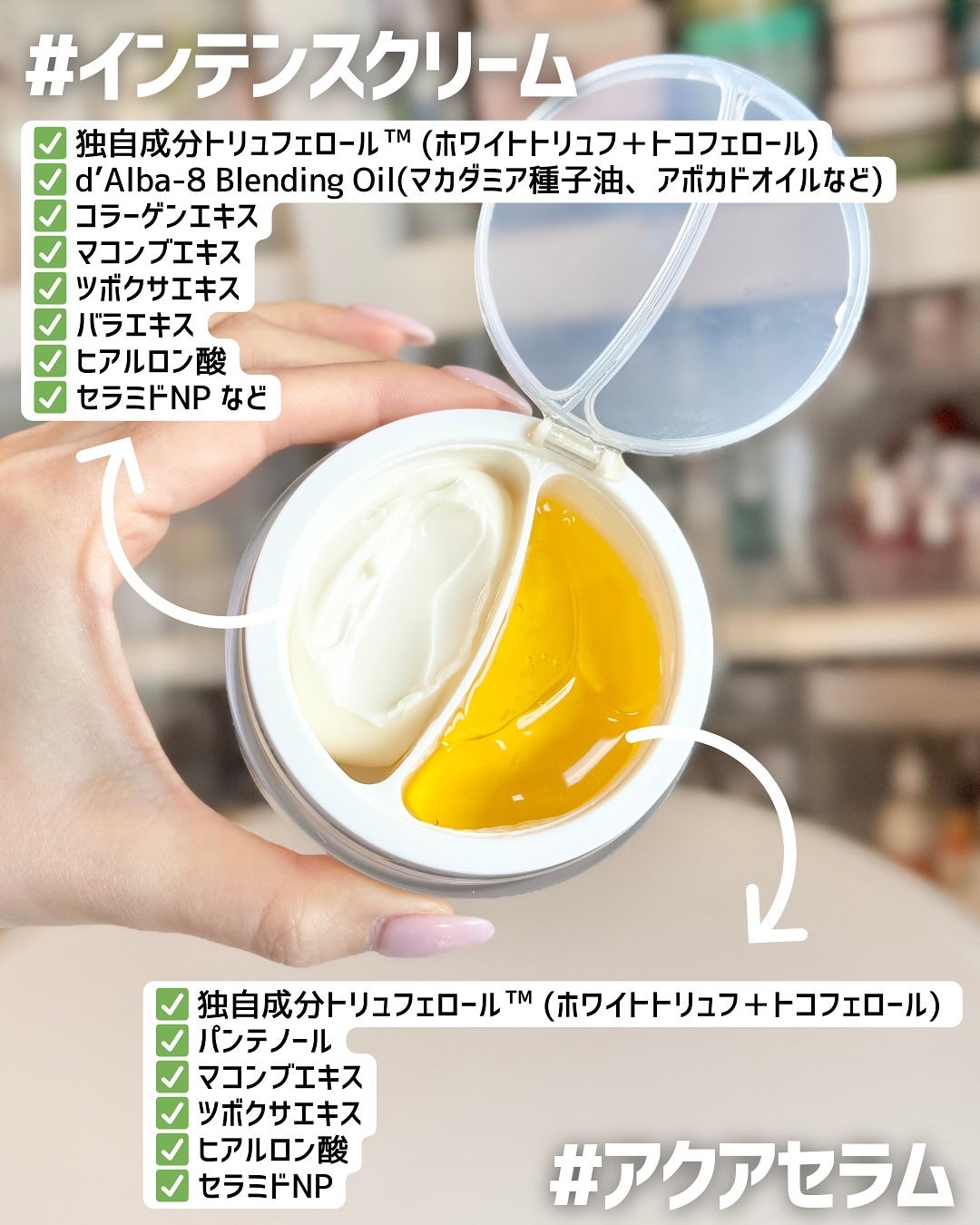 #インテンスクリーム

✅ 独自成分トリュフェロール™ (ホワイトトリュフ＋トコフェロール)
✅ d'Alba-8 Blending Oil(マカダミア種子油、アボカドオイルなど)
✅ コラーゲンエキス
✅ マコンブエキス
✅ ツボクサエキス
✅ バラエキス
✅ ヒアルロン酸
✅ セラミドNP など

✅ 独自成分トリュフェロール™ (ホワイトトリュフ＋トコフェロール)
✅ パンテノール
✅ マコンブエキス
✅ ツボクサエキス
✅ ヒアルロン酸
✅ セラミドNP

#アクアセラム