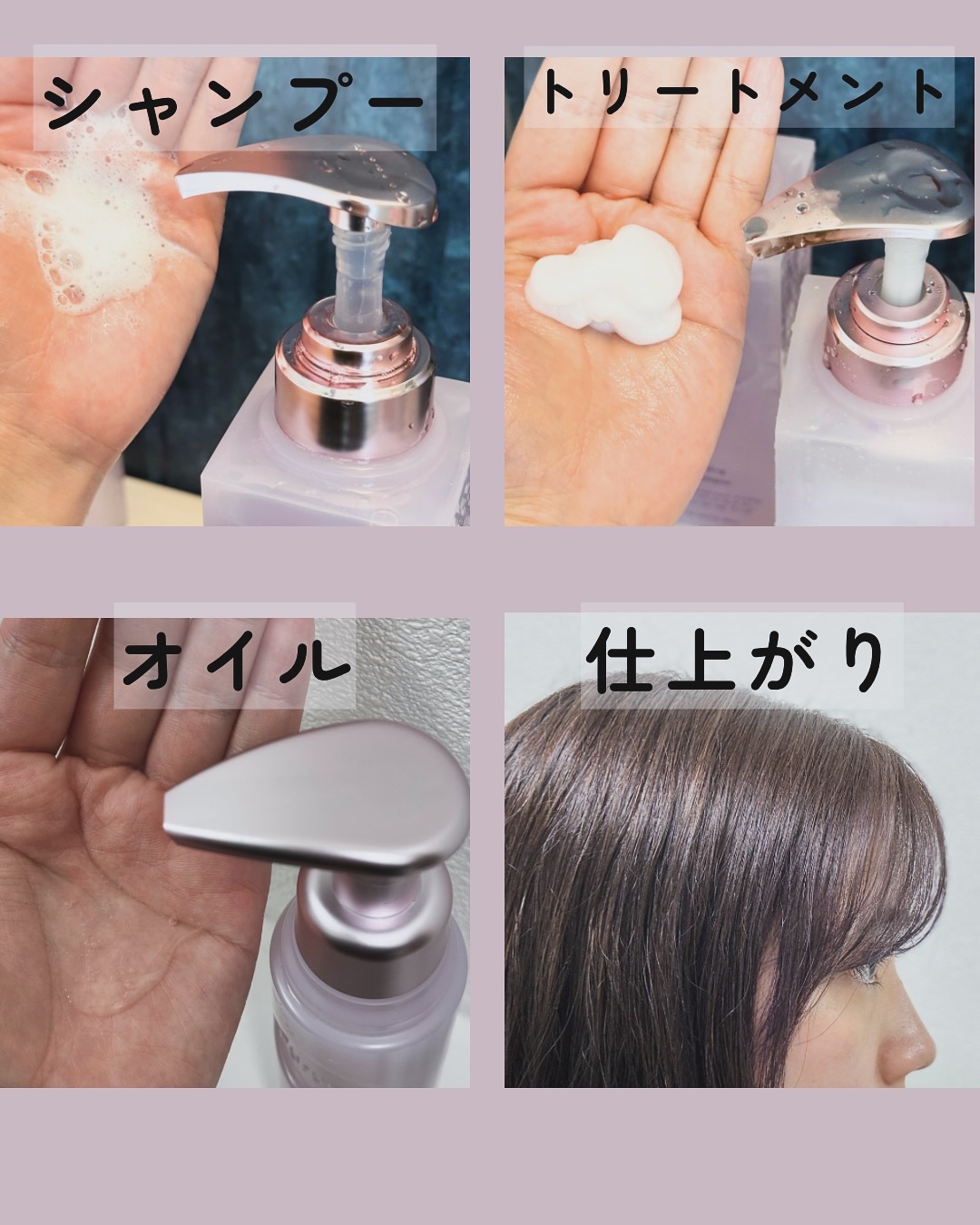 シャンプー

トリートメント

オイル

仕上がり