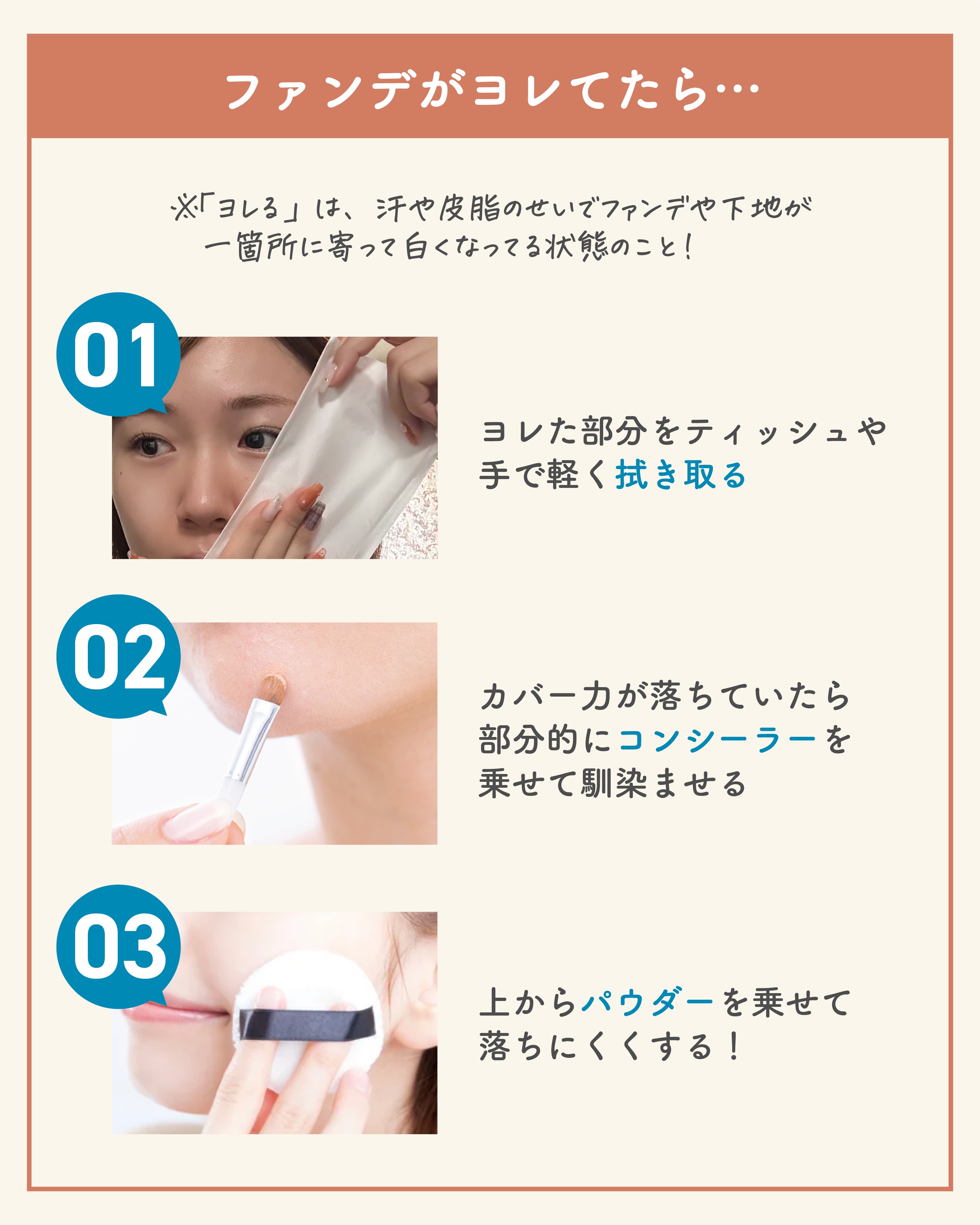 ファンデがヨレてたら…

※「ヨレる」は、汗や皮脂のせいでファンデや下地が一箇所に寄って白くなってる状態のこと！

01

ヨレた部分をティッシュや手で軽く拭き取る

02

カバー力が落ちていたら部分的にコンシーラーを乗せて馴染ませる

03

上からパウダーを乗せて落ちにくくする！