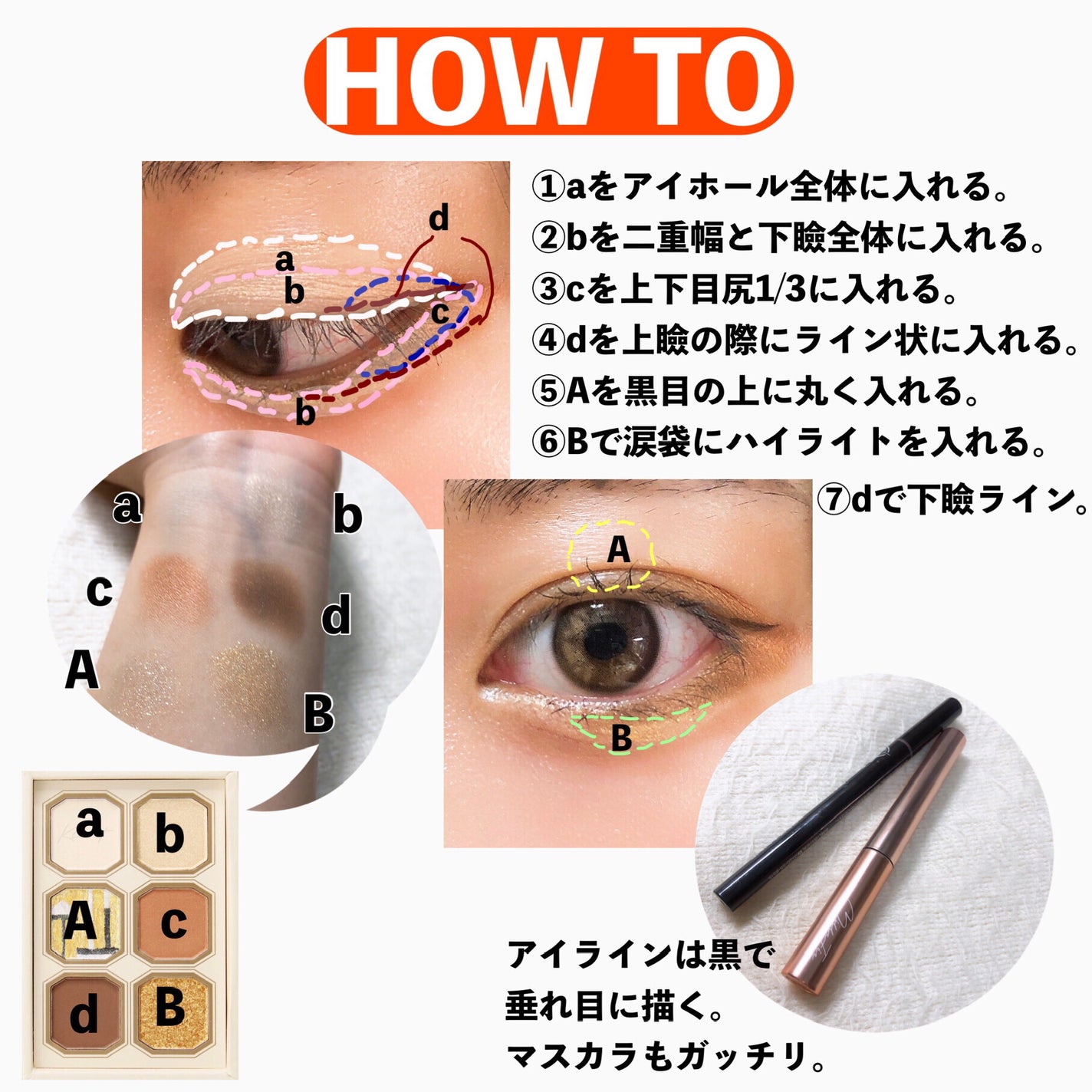 HOW TO

①aをアイホール全体に入れる。
②bを二重幅と下瞼全体に入れる。
③cを上下目尻1/3に入れる。
④dを上瞼の際にライン状に入れる。
⑤Aを黒目の上に丸く入れる。
⑥Bで涙袋にハイライトを入れる。
⑦dで下瞼ライン。

d
a
b
c
b

a
b
c
d
A
B

A
B

a
b
A
c
d
B

アイラインは黒で
垂れ目に描く。
マスカラもガッチリ。