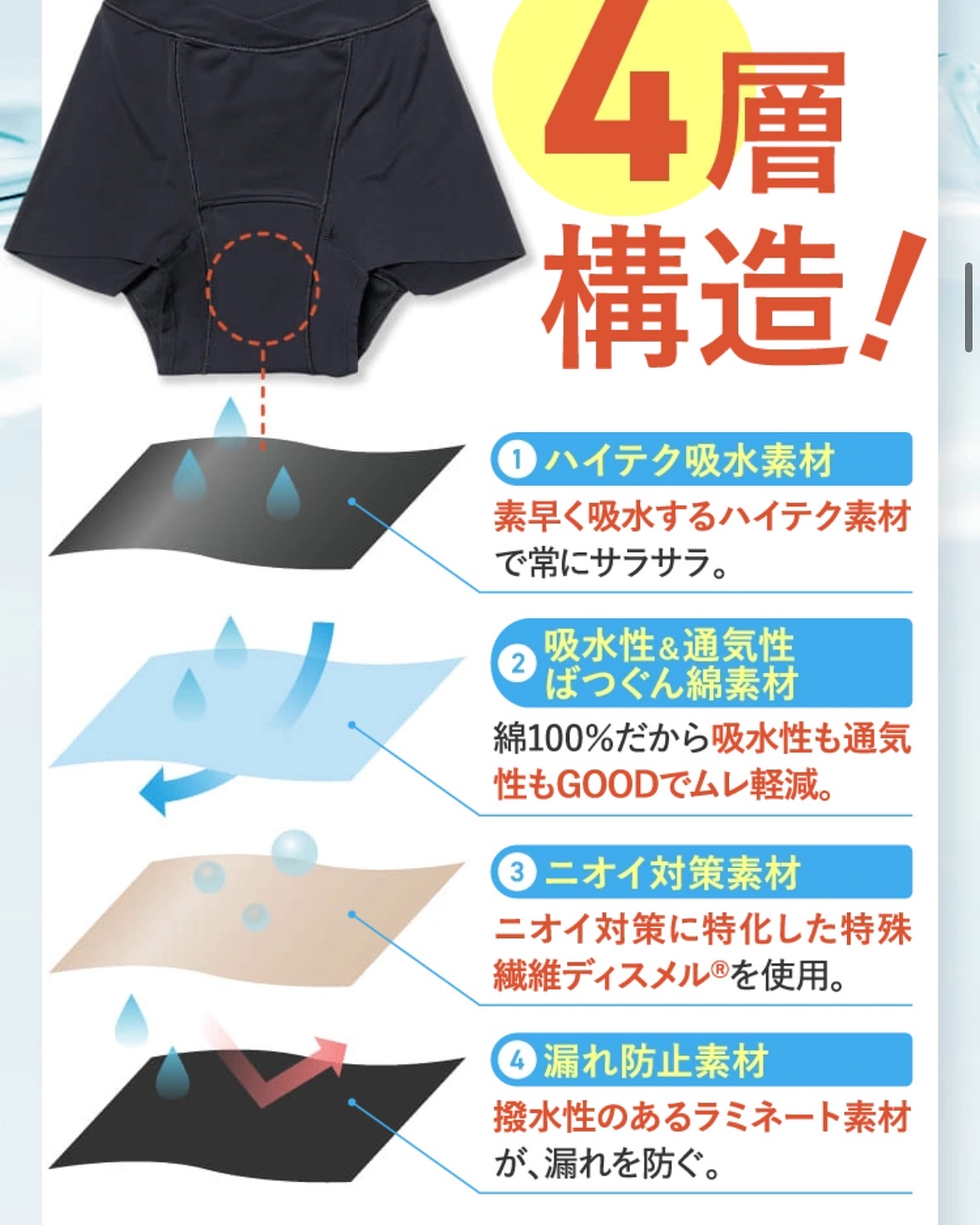 4層構造!

1 ハイテク吸水素材
素早く吸水するハイテク素材で常にサラサラ。

2 吸水性&通気性ばつぐん綿素材
綿100%だから吸水性も通気性もGOODでムレ軽減。

3 ニオイ対策素材
ニオイ対策に特化した特殊繊維ディスメル®を使用。

4 漏れ防止素材
撥水性のあるラミネート素材が、漏れを防ぐ。