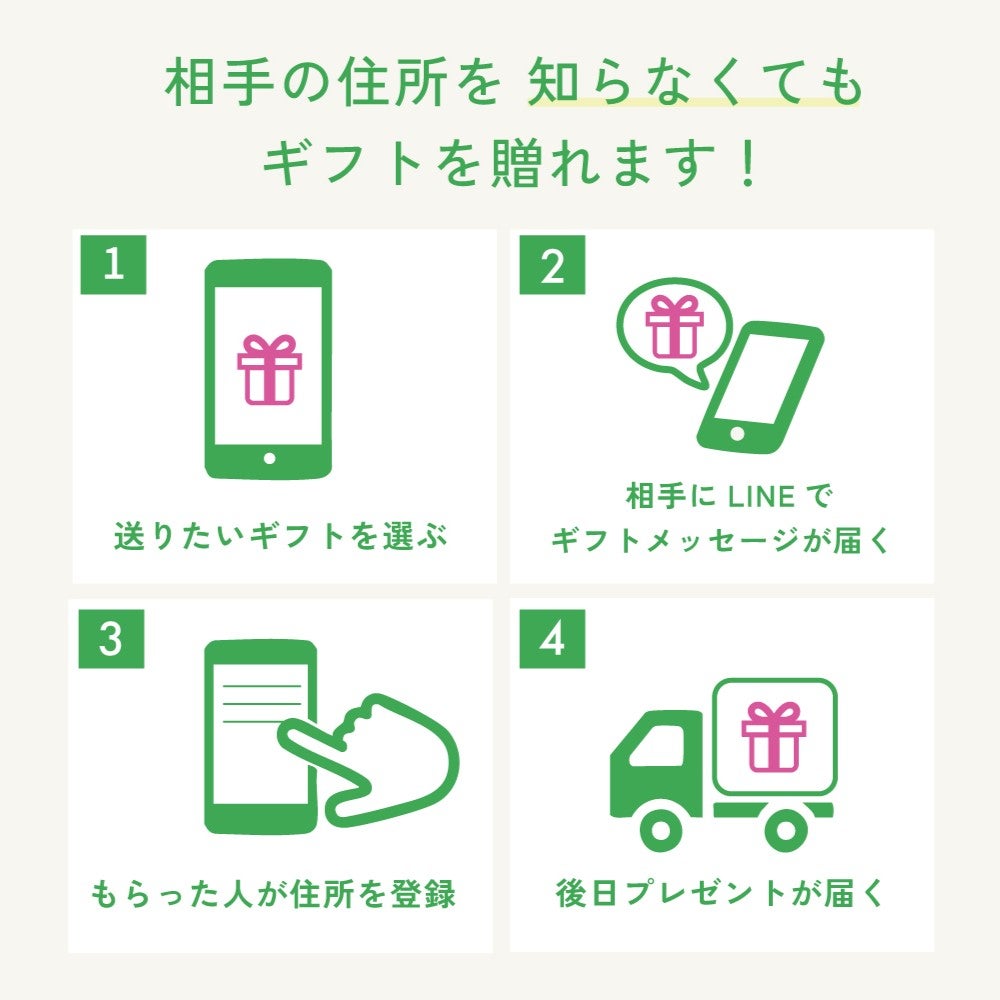 相手の住所を 知らなくても
ギフトを贈れます！

1
送りたいギフトを選ぶ

2
相手に LINE で
ギフトメッセージが届く

3
もらった人が住所を登録

4
後日プレゼントが届く