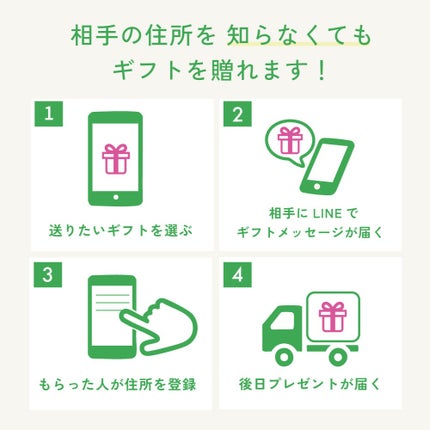 相手の住所を 知らなくても
ギフトを贈れます！

1
送りたいギフトを選ぶ

2
相手に LINE で
ギフトメッセージが届く

3
もらった人が住所を登録

4
後日プレゼントが届く