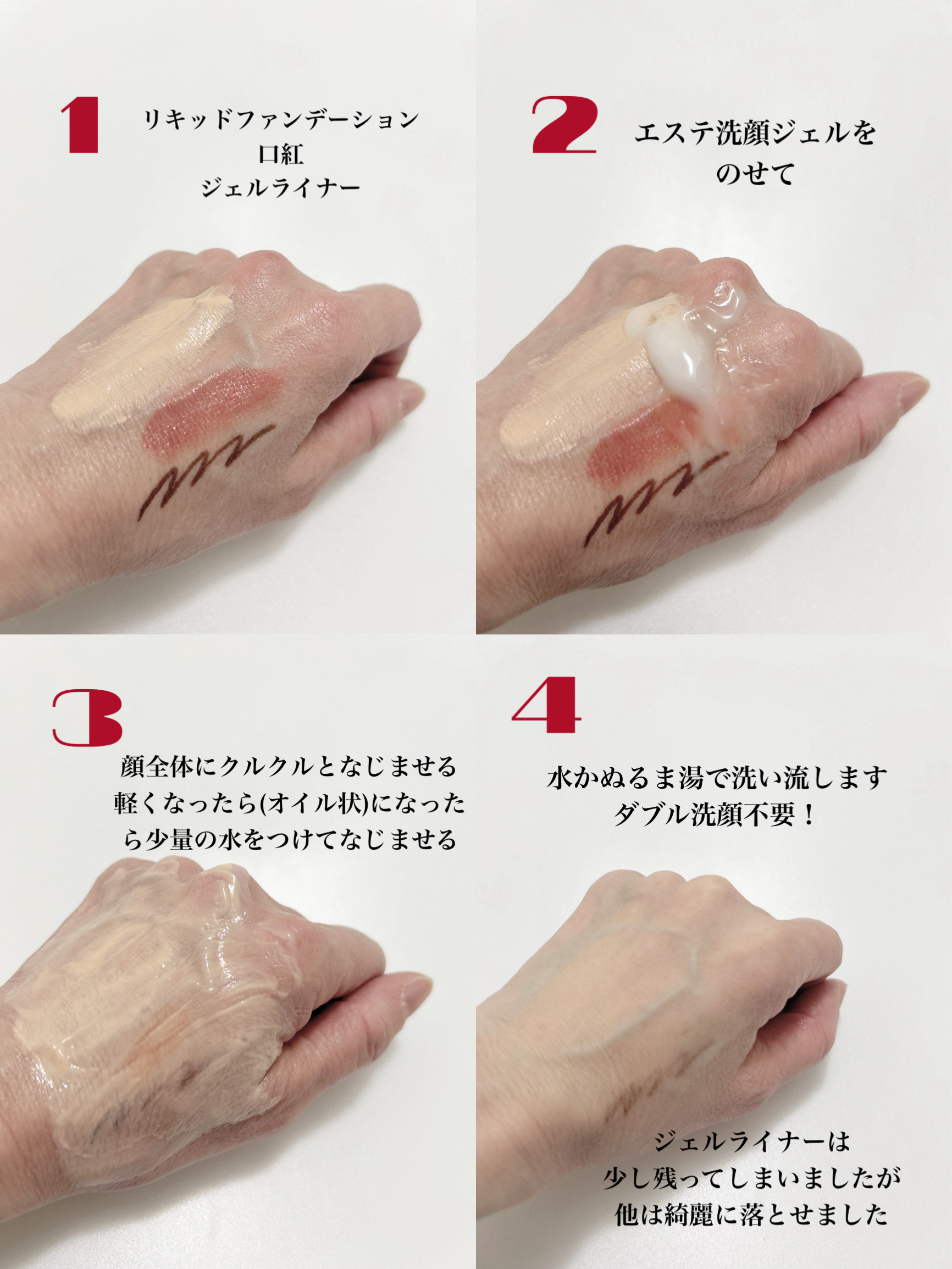 1
リキッドファンデーション
口紅
ジェルライナー

2
エステ洗顔ジェルを
のせて

3
顔全体にクルクルとなじませる
軽くなったら(オイル状)になったら少量の水をつけてなじませる

4
水かぬるま湯で洗い流します
ダブル洗顔不要！

ジェルライナーは
少し残ってしまいましたが
他は綺麗に落とせました