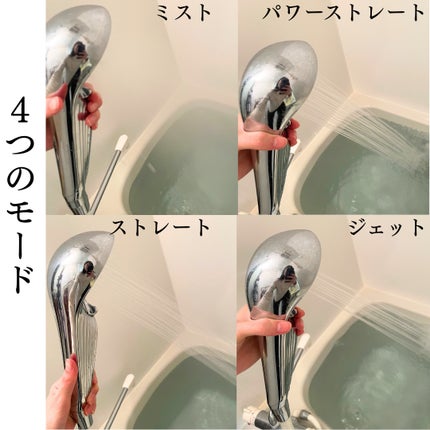 4つのモード

ミスト

パワーストレート

ストレート

ジェット