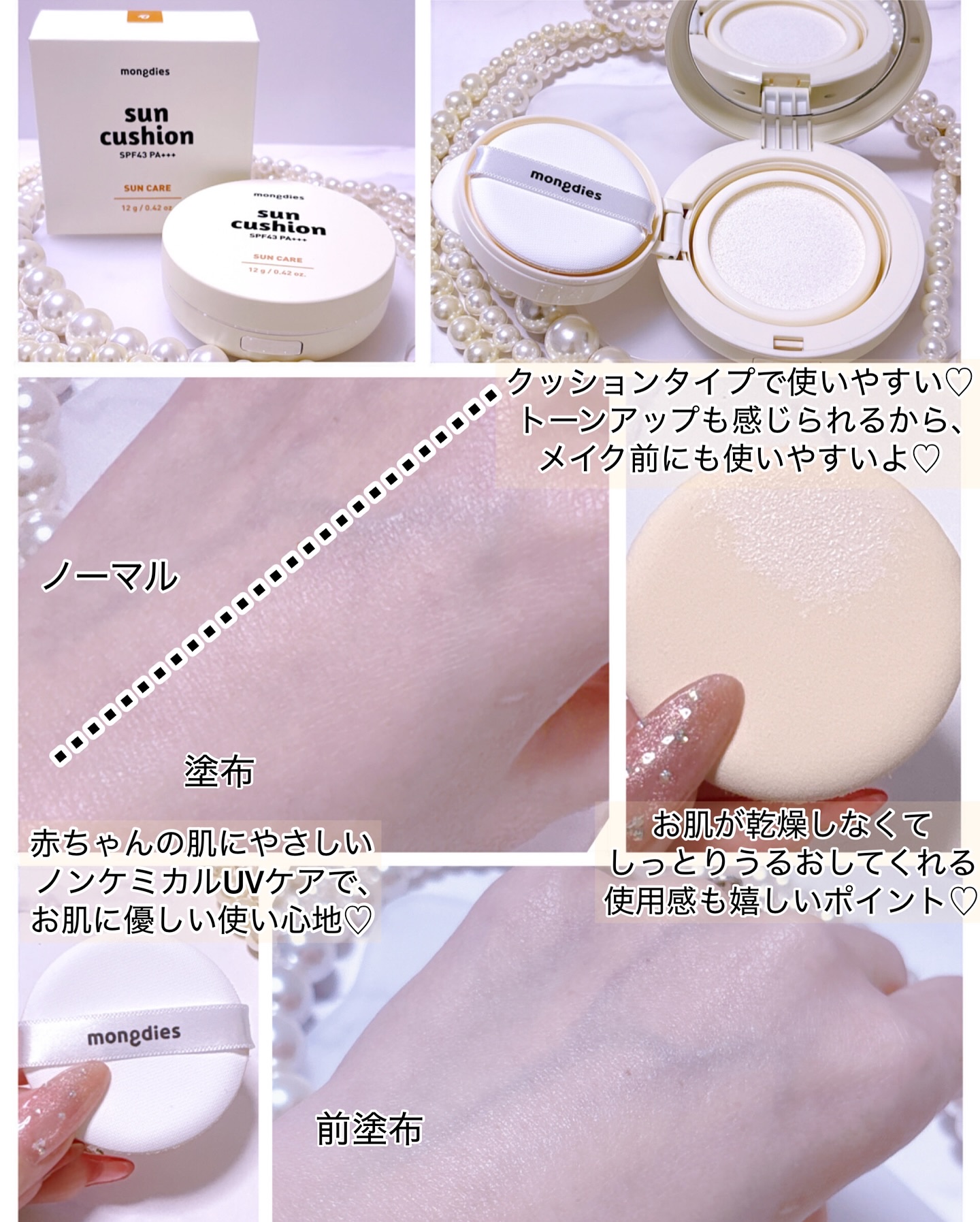 mongdies

sun cushion
SPF43 PA+++

SUN CARE

12 g / 0.42 oz

mongdies

sun cushion
SPF43 PA+++

SUN CARE

12 g / 0.42 oz.

mongdies

クッションタイプで使いやすい♡
トーンアップも感じられるから、
メイク前にも使いやすいよ♡

ノーマル

塗布

赤ちゃんの肌にやさしい
ノンケミカルUVケアで、
お肌に優しい使い心地♡

お肌が乾燥しなくて
しっとりうるおしてくれる
使用感も嬉しいポイント♡

mongdies

前塗布