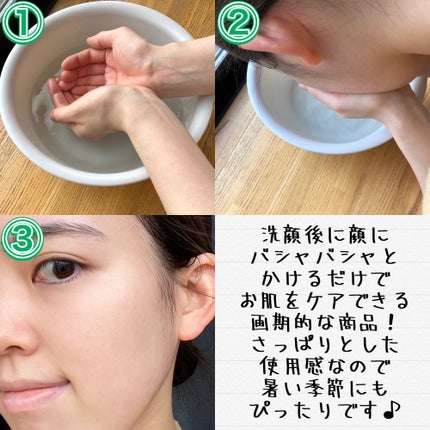 ①

②

③

洗顔後に顔に
バシャバシャと
かけるだけで
お肌をケアできる
画期的な商品！
さっぱりとした
使用感なので
暑い季節にも
ぴったりです♪