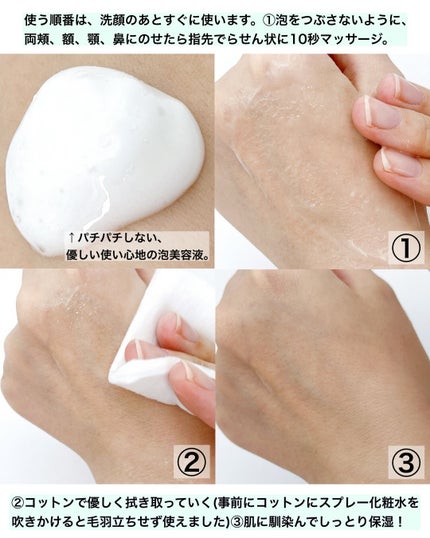 使う順番は、洗顔のあとすぐに使います。①泡をつぶさないように、両頬、額、顎、鼻にのせたら指先でらせん状に10秒マッサージ。

↑パチパチしない、優しい使い心地の泡美容液。

①

②

③

②コットンで優しく拭き取っていく(事前にコットンにスプレー化粧水を吹きかけると毛羽立ちせず使えました)③肌に馴染んでしっとり保湿！