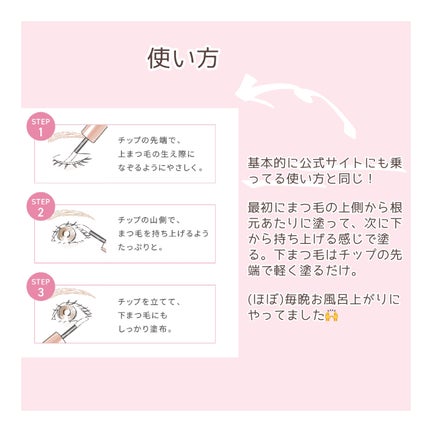 使い方

STEP 1
チップの先端で、上まつ毛の生え際になぞるようにやさしく。

STEP 2
チップの山側で、まつ毛を持ち上げるようたっぷりと。

STEP 3
チップを立てて、下まつ毛にもしっかり塗布。

基本的に公式サイトにも乗ってる使い方と同じ！

最初にまつ毛の上側から根元あたりに塗って、次に下から持ち上げる感じで塗る。下まつ毛はチップの先端で軽く塗るだけ。

(ほぼ)毎晩お風呂上がりにやってました🙌